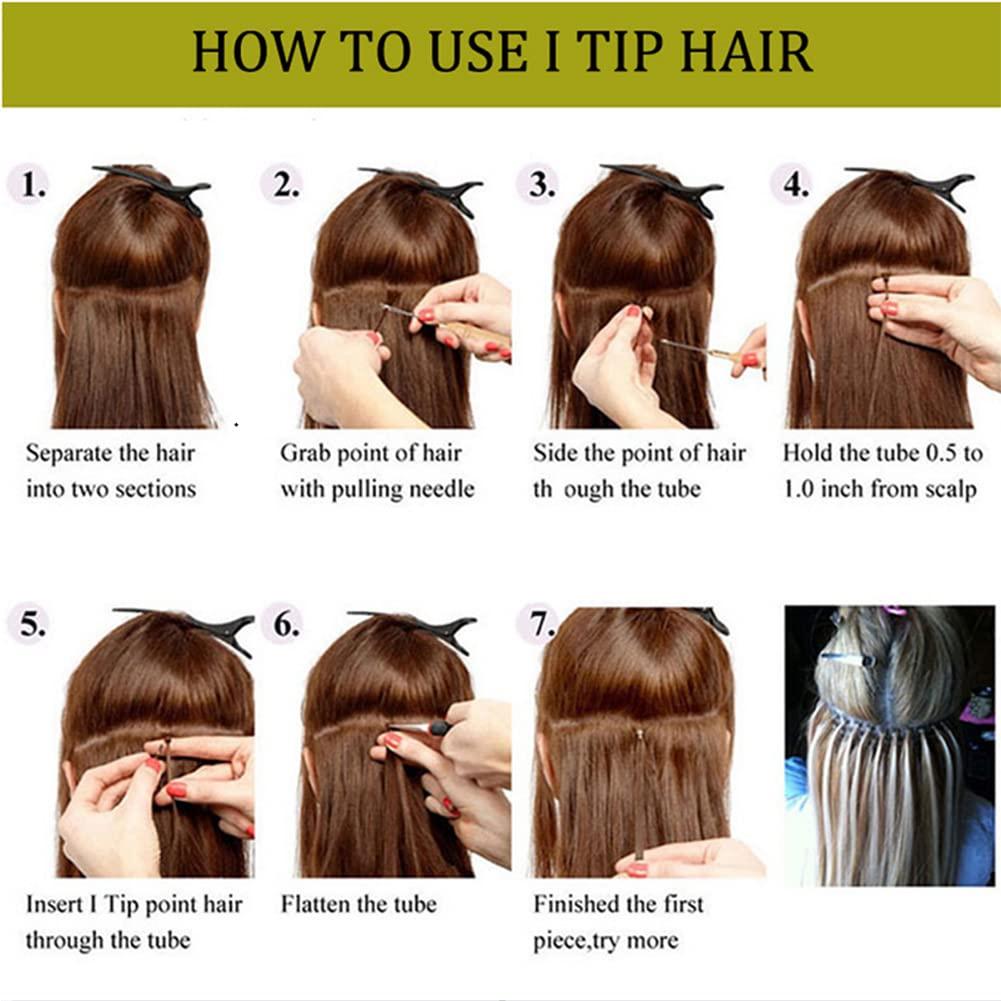 HOW TO USE I TIP HAIR

1.

Separate the hair into two sections

2.

Grab point of hair with pulling needle

3.

Side the point of hair th ough the tube

4.

Hold the tube 0.5 to 1.0 inch from scalp

5.

Insert I Tip point hair through the tube

6.

Flatten the tube

7.

Finished the first piece,try more