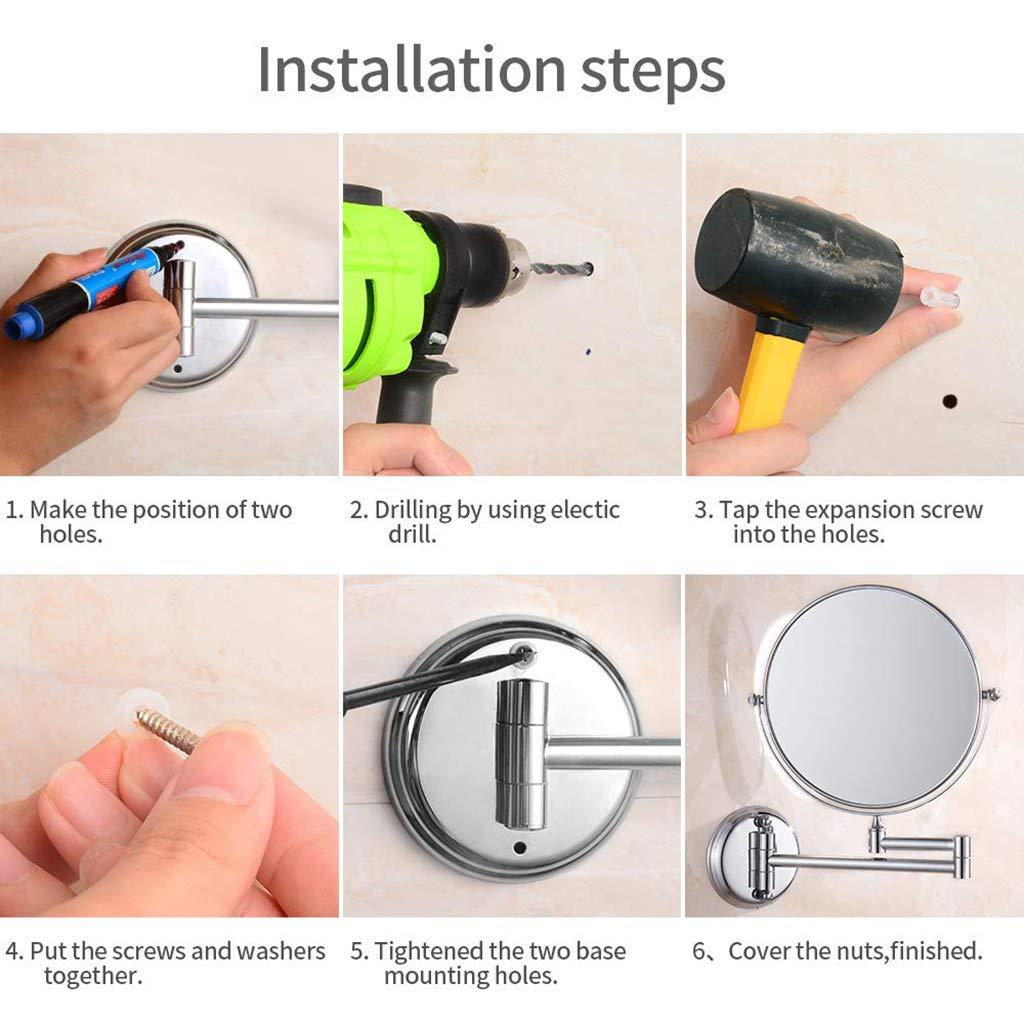 Installation steps

1. Make the position of two holes.

2. Drilling by using electic drill.

3. Tap the expansion screw into the holes.

4. Put the screws and washers together.

5. Tightened the two base mounting holes.

6、Cover the nuts,finished.