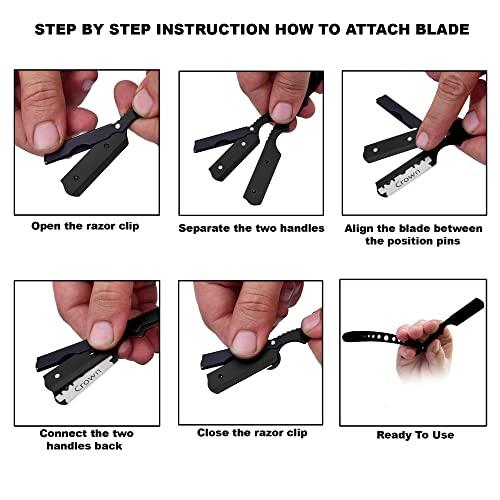 STEP BY STEP INSTRUCTION HOW TO ATTACH BLADE

Open the razor clip

Separate the two handles

Crown

Align the blade between the position pins

Crown

Connect the two handles back

Close the razor clip

Ready To Use