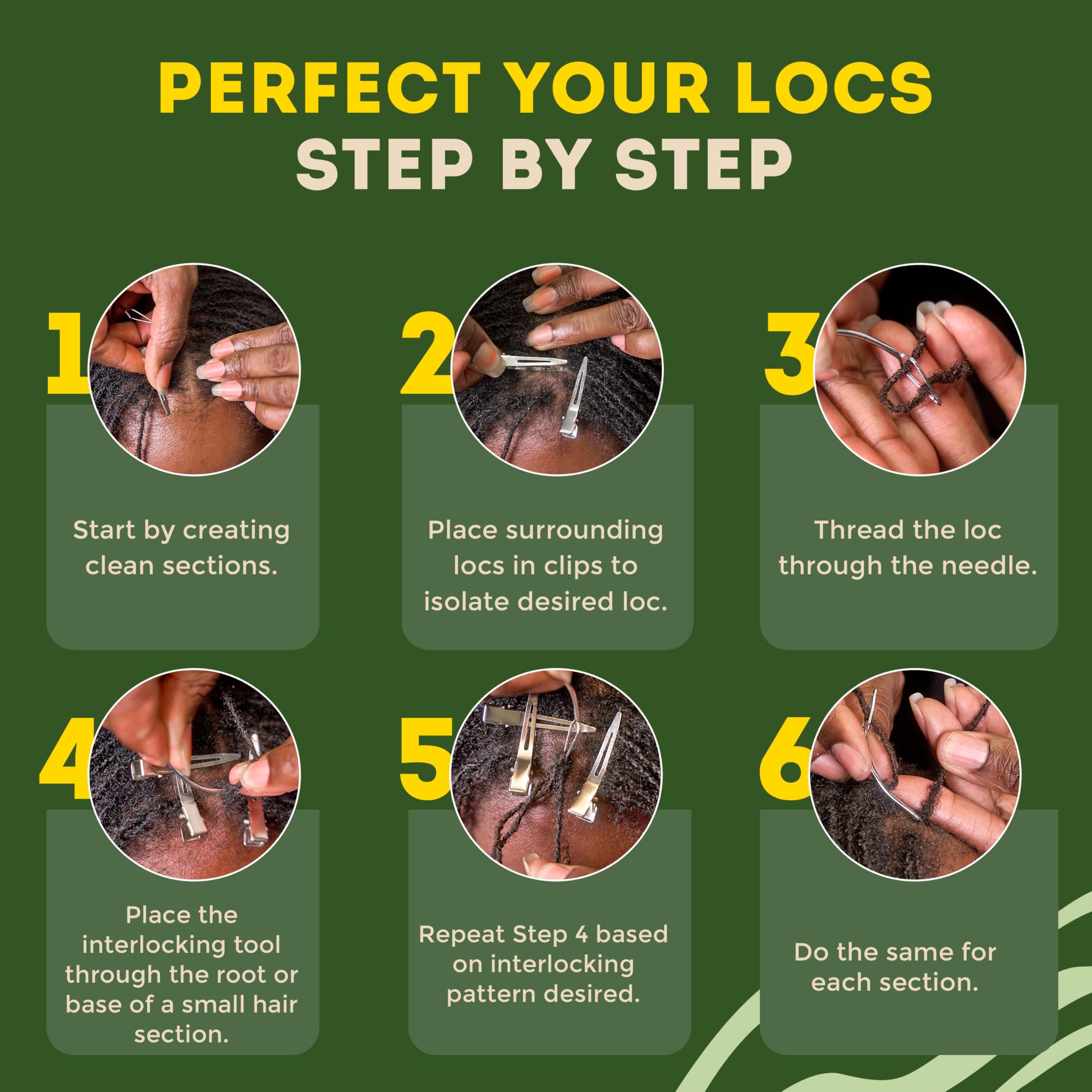 PERFECT YOUR LOCS
STEP BY STEP

1

Start by creating clean sections.

2

Place surrounding locs in clips to isolate desired loc.

3

Thread the loc through the needle.

4

Place the interlocking tool through the root or base of a small hair section.

5

Repeat Step 4 based on interlocking pattern desired.

6

Do the same for each section.