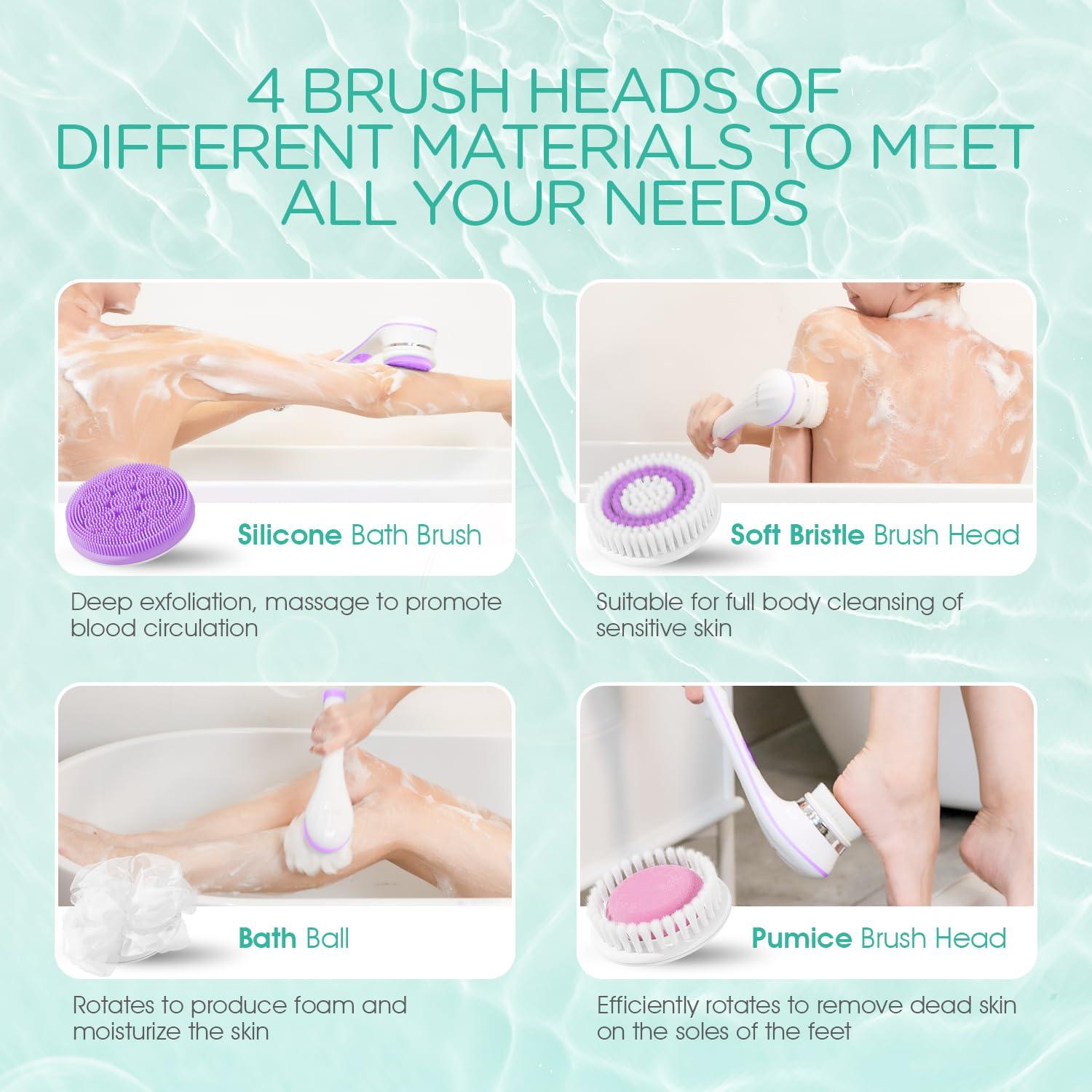 4 BRUSH HEADS OF DIFFERENT MATERIALS TO MEET ALL YOUR NEEDS

Silicone Bath Brush

Deep exfoliation, massage to promote blood circulation

Soft Bristle Brush Head

Suitable for full body cleansing of sensitive skin

Bath Ball

Rotates to produce foam and moisturize the skin

Pumice Brush Head

Efficiently rotates to remove dead skin on the soles of the feet