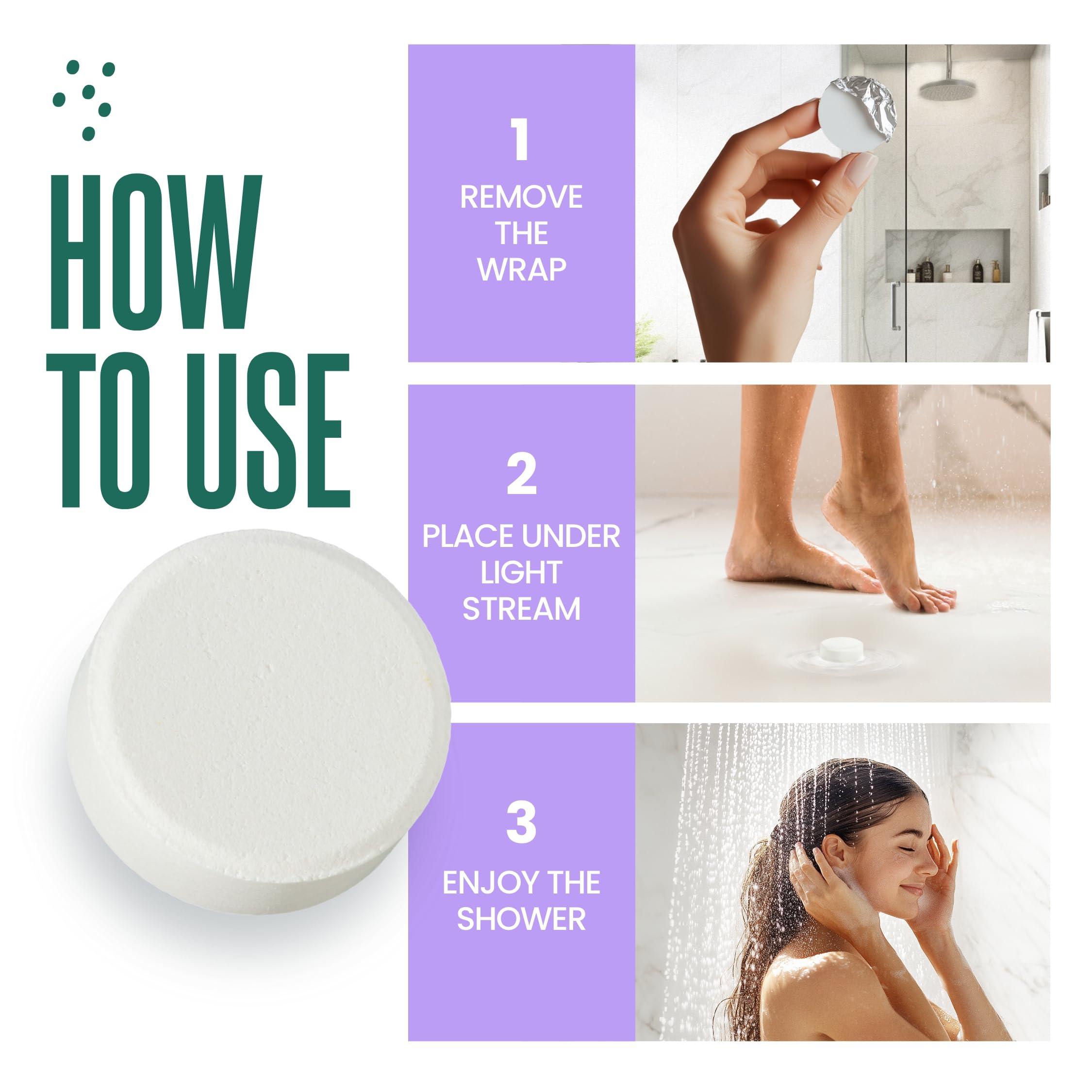 HOW TO USE

1
REMOVE THE WRAP

2
PLACE UNDER LIGHT STREAM

3
ENJOY THE SHOWER