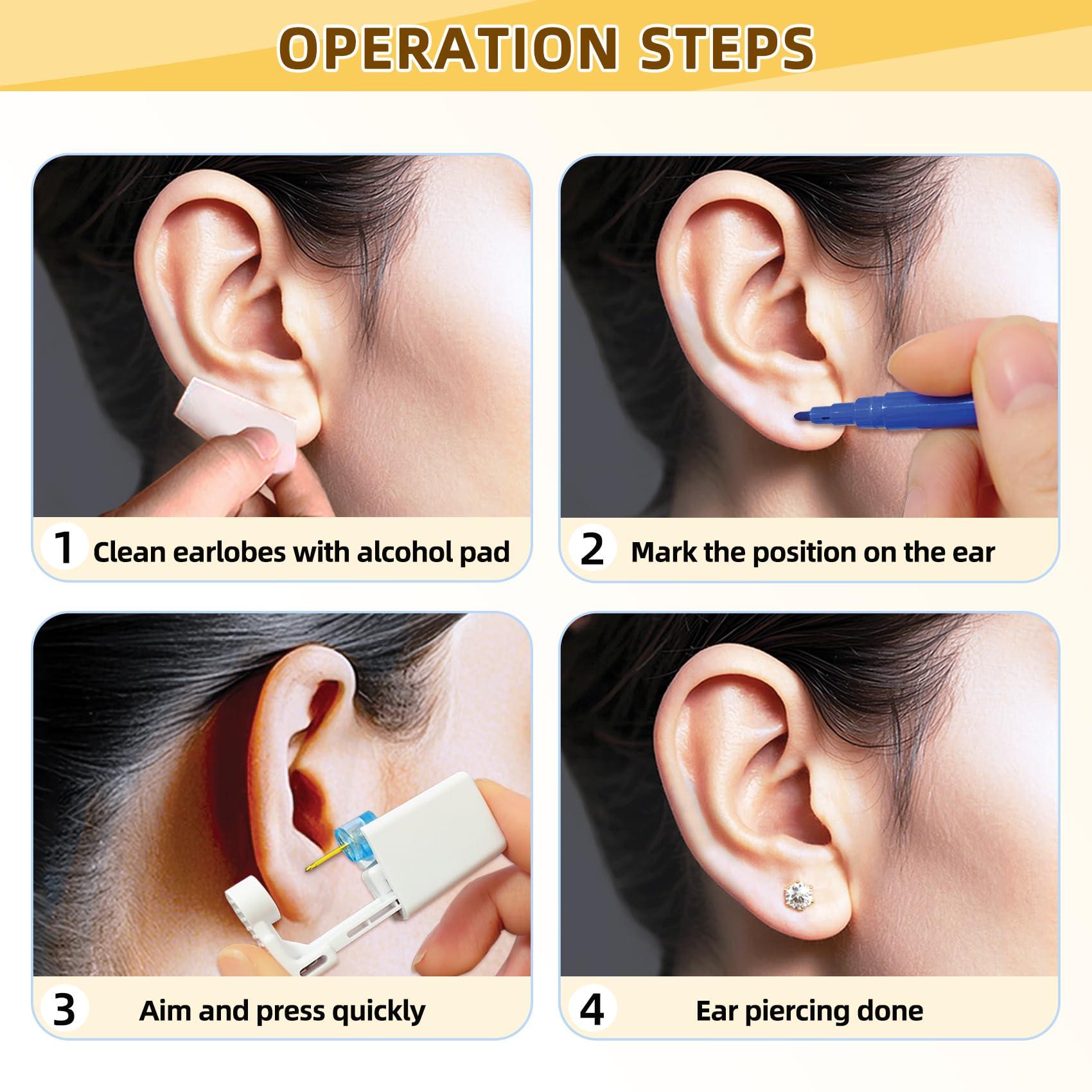 OPERATION STEPS

1 Clean earlobes with alcohol pad

2 Mark the position on the ear

3 Aim and press quickly

4 Ear piercing done