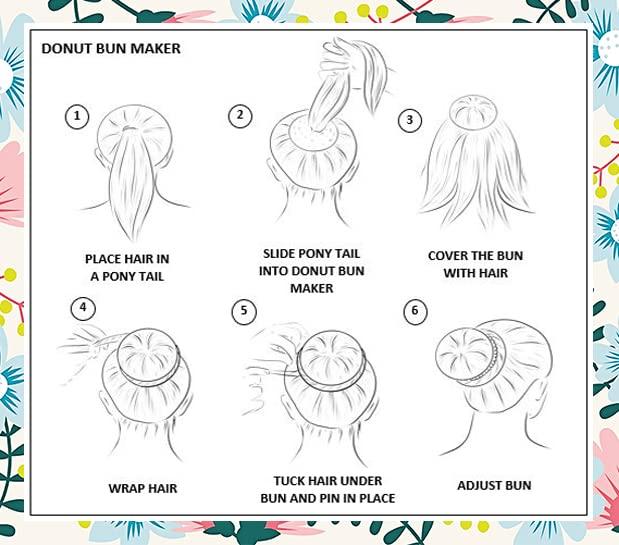 DONUT BUN MAKER

1

PLACE HAIR IN A PONY TAIL

2

SLIDE PONY TAIL INTO DONUT BUN MAKER

3

COVER THE BUN WITH HAIR

4

WRAP HAIR

5

TUCK HAIR UNDER BUN AND PIN IN PLACE

6

ADJUST BUN