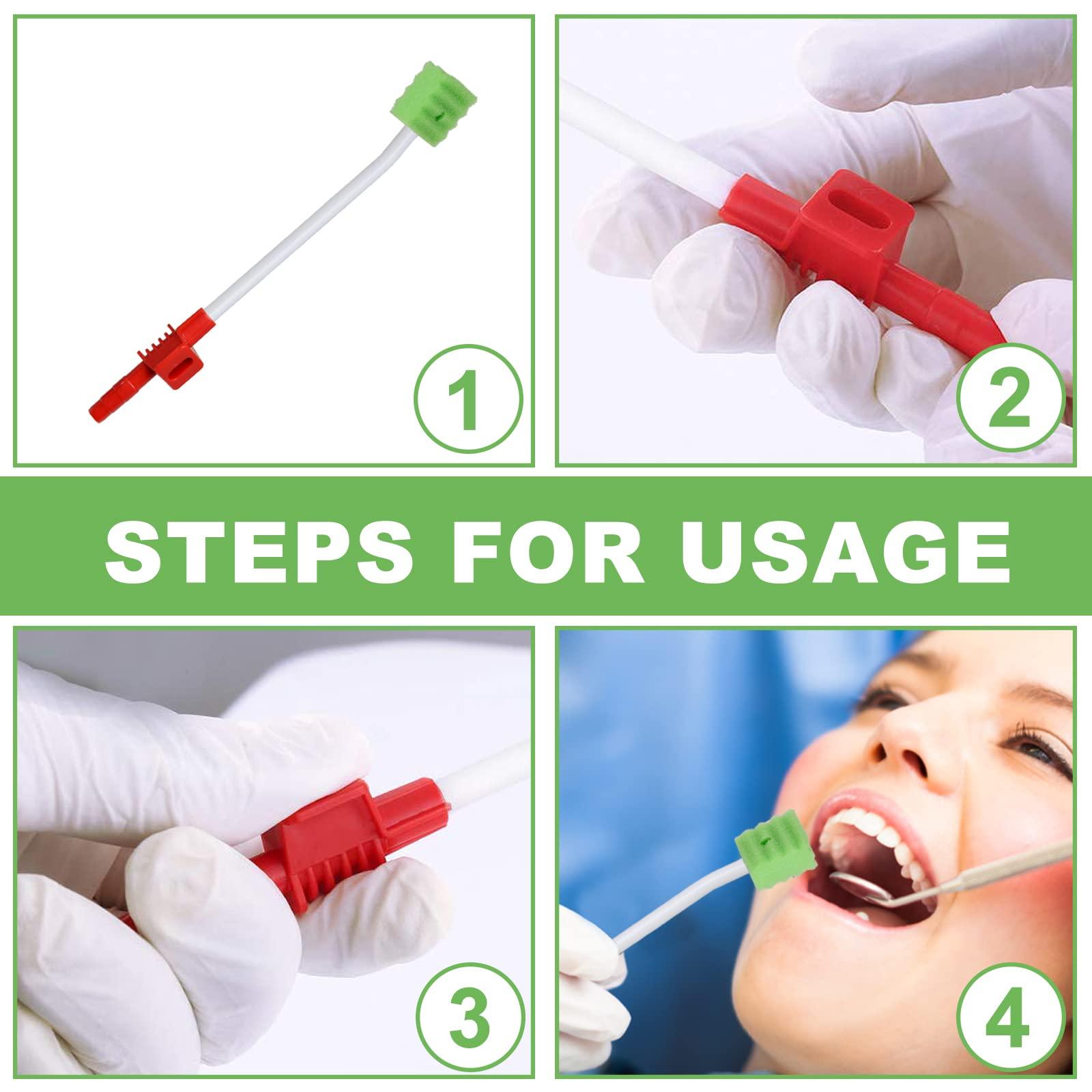 1

2

STEPS FOR USAGE

3

4