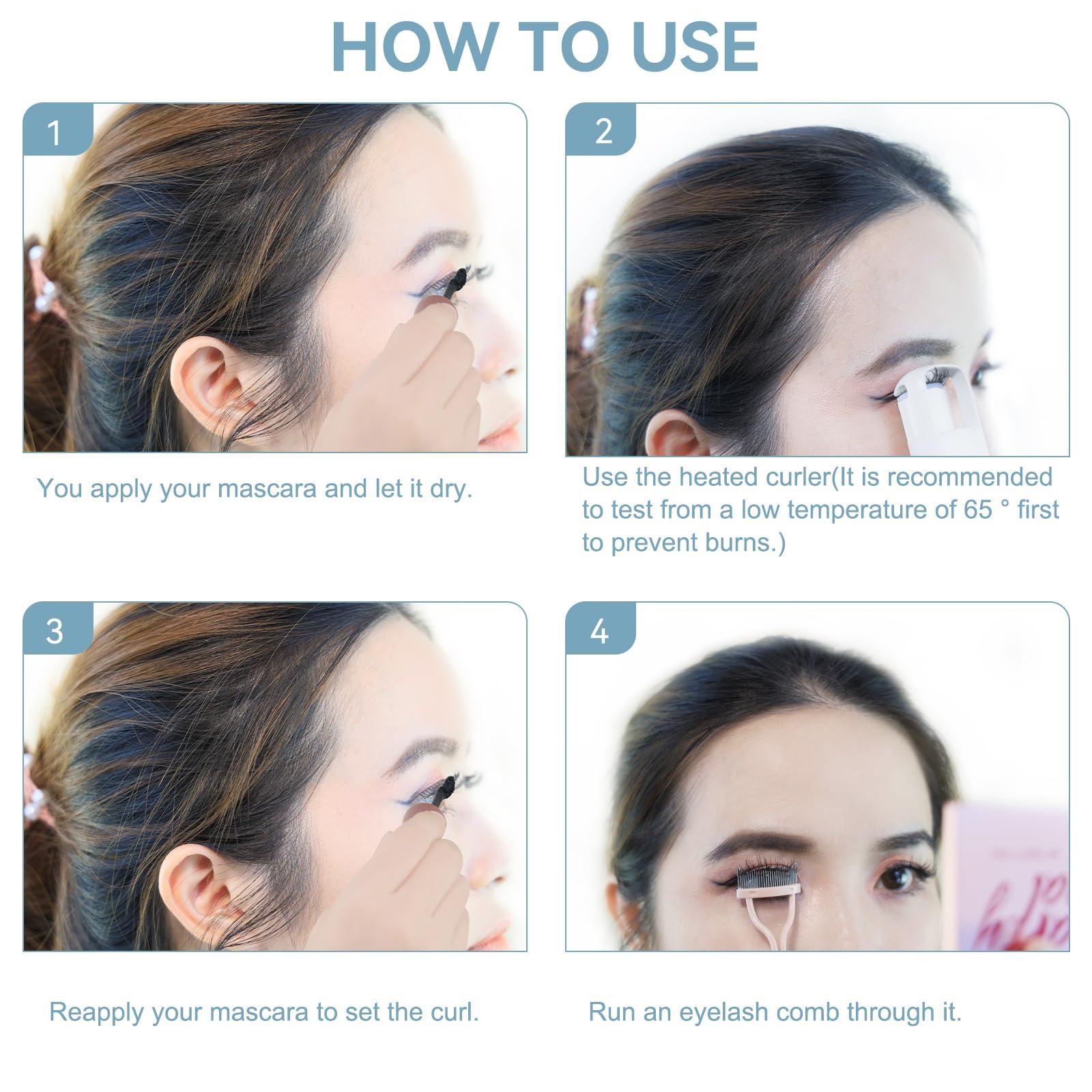 HOW TO USE

1

You apply your mascara and let it dry.

2

Use the heated curler(It is recommended to test from a low temperature of 65 ° first to prevent burns.)

3

Reapply your mascara to set the curl.

4

Run an eyelash comb through it.