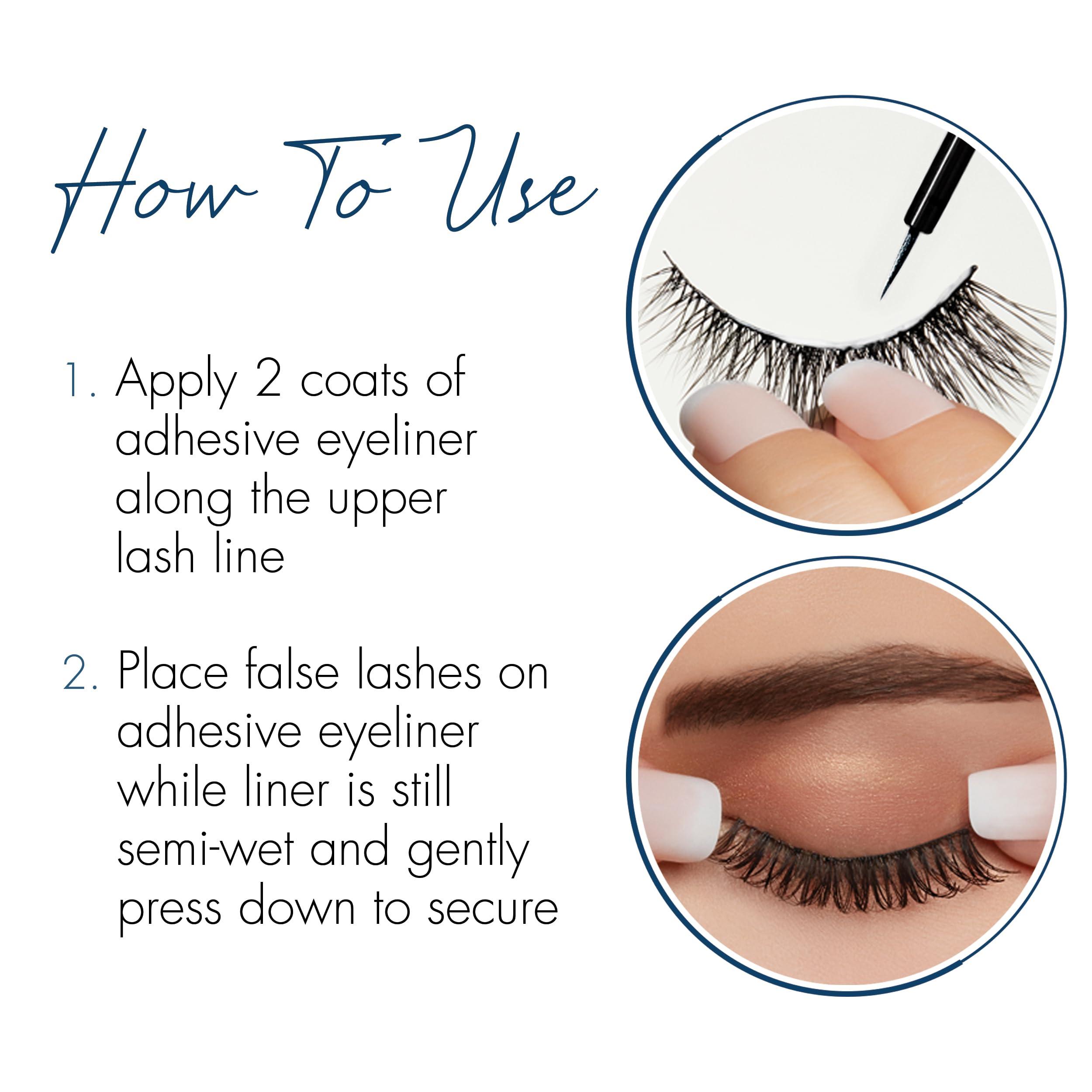 How To Use

1. Apply 2 coats of adhesive eyeliner along the upper lash line

2. Place false lashes on adhesive eyeliner while liner is still semi-wet and gently press down to secure