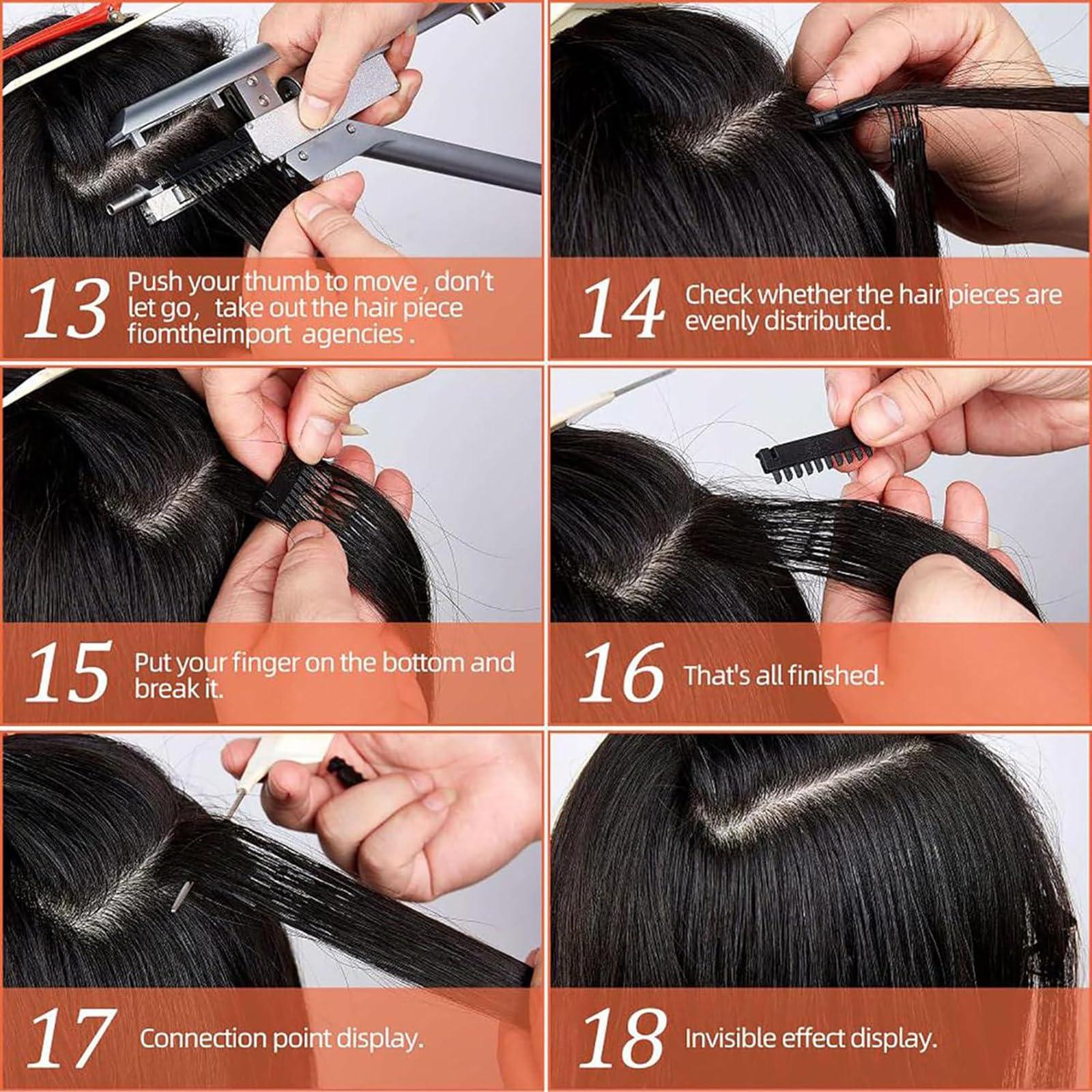 13 Push your thumb to move , don't let go, take out the hair piece fiomtheimport agencies .

14 Check whether the hair pieces are evenly distributed.

15 Put your finger on the bottom and break it.

16 That's all finished.

17 Connection point display.

18 Invisible effect display.