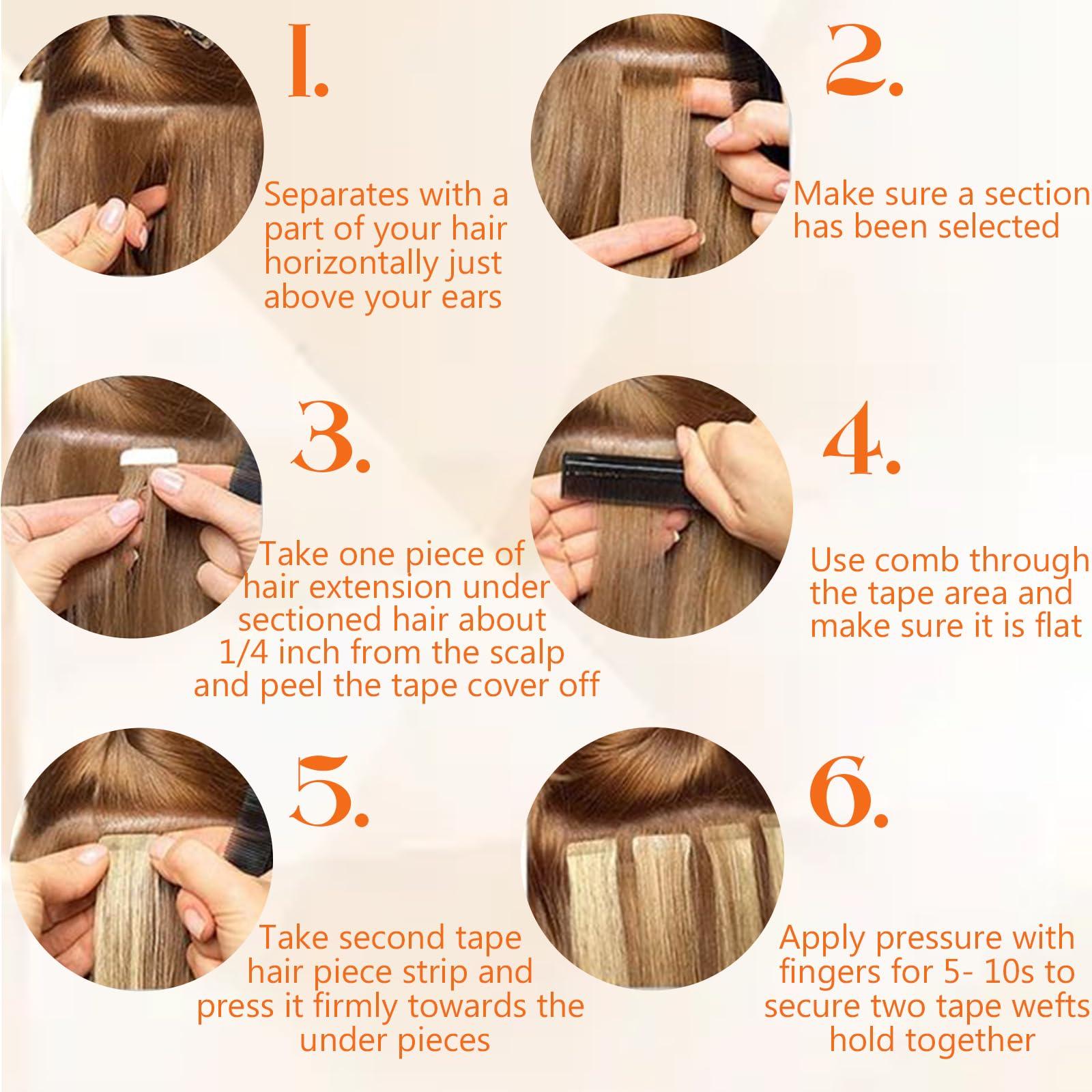 1.

Separates with a part of your hair horizontally just above your ears

2.

Make sure a section has been selected

3.

Take one piece of hair extension under sectioned hair about 1/4 inch from the scalp and peel the tape cover off

4.

Use comb through the tape area and make sure it is flat

5.

Take second tape hair piece strip and press it firmly towards the under pieces

6.

Apply pressure with fingers for 5- 10s to secure two tape wefts hold together