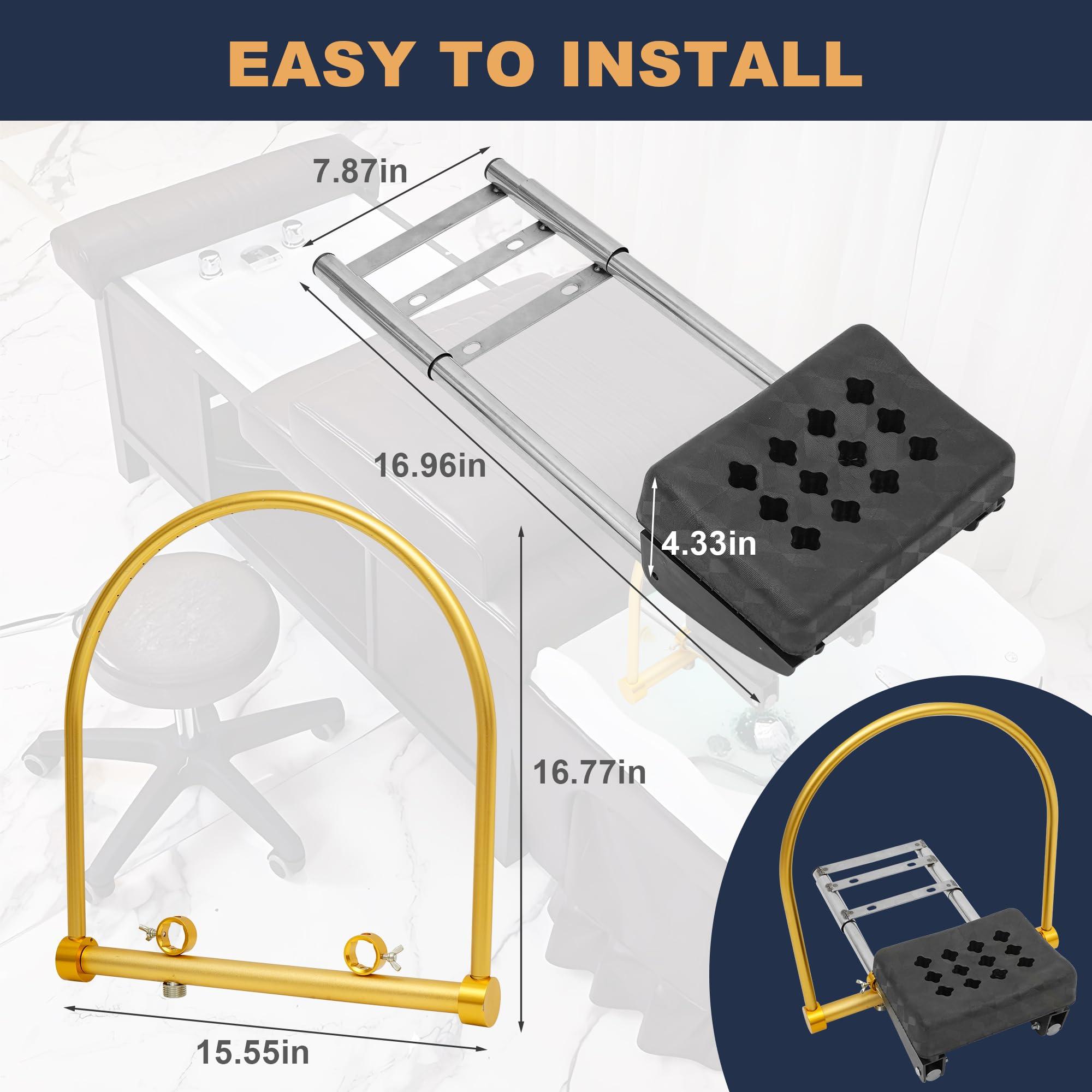 EASY TO INSTALL

7.87in

16.96in

4.33in

16.77in

15.55in