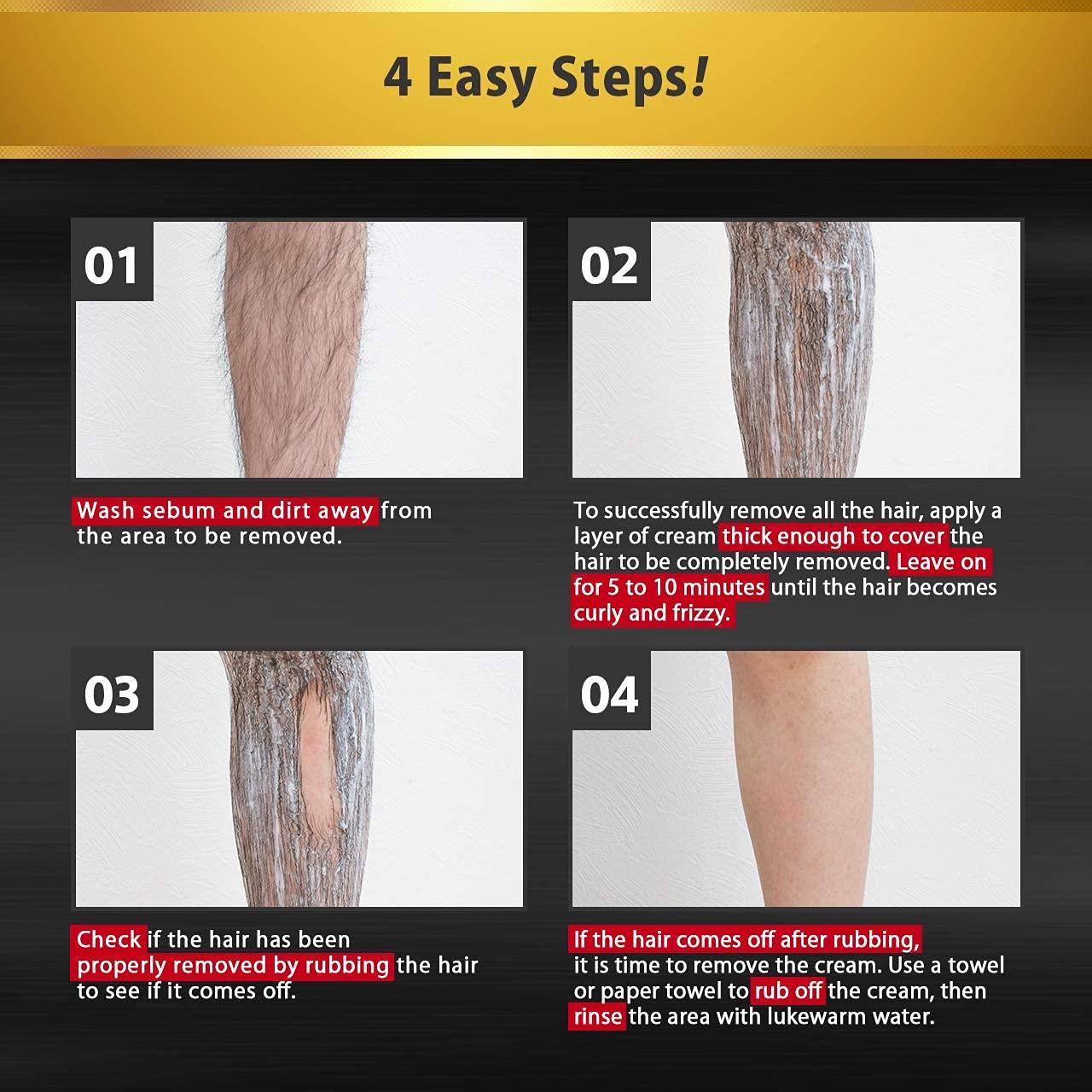 4 Easy Steps!

01

Wash sebum and dirt away from the area to be removed.

02

To successfully remove all the hair, apply a layer of cream thick enough to cover the hair to be completely removed. Leave on for 5 to 10 minutes until the hair becomes curly and frizzy.

03

Check if the hair has been properly removed by rubbing the hair to see if it comes off.

04

If the hair comes off after rubbing, it is time to remove the cream. Use a towel or paper towel to rub off the cream, then rinse the area with lukewarm water.