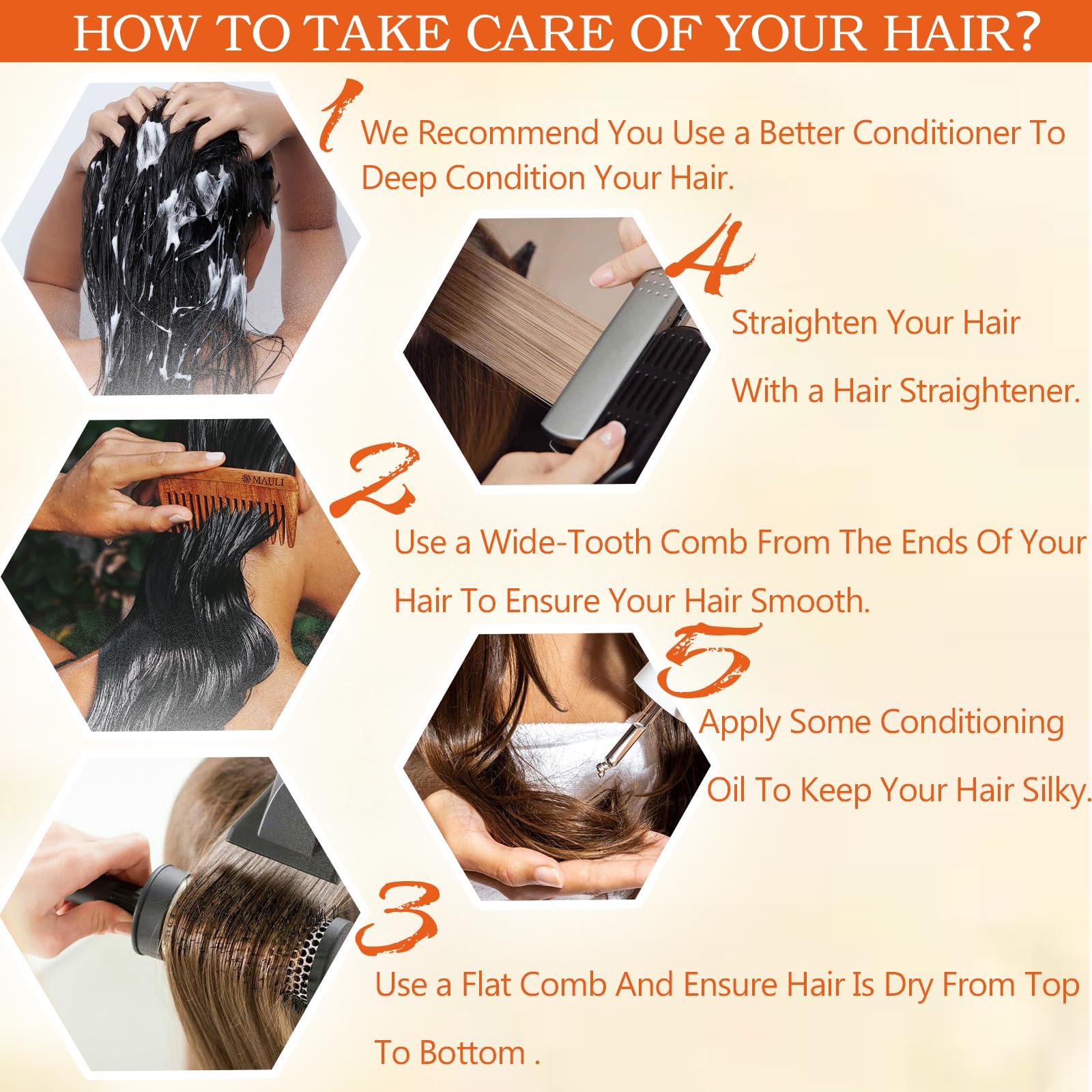 HOW TO TAKE CARE OF YOUR HAIR?

1 We Recommend You Use a Better Conditioner To Deep Condition Your Hair.

4 Straighten Your Hair With a Hair Straightener.

MAULI

2 Use a Wide-Tooth Comb From The Ends Of Your Hair To Ensure Your Hair Smooth.

5 Apply Some Conditioning Oil To Keep Your Hair Silky.

3 Use a Flat Comb And Ensure Hair Is Dry From Top To Bottom .