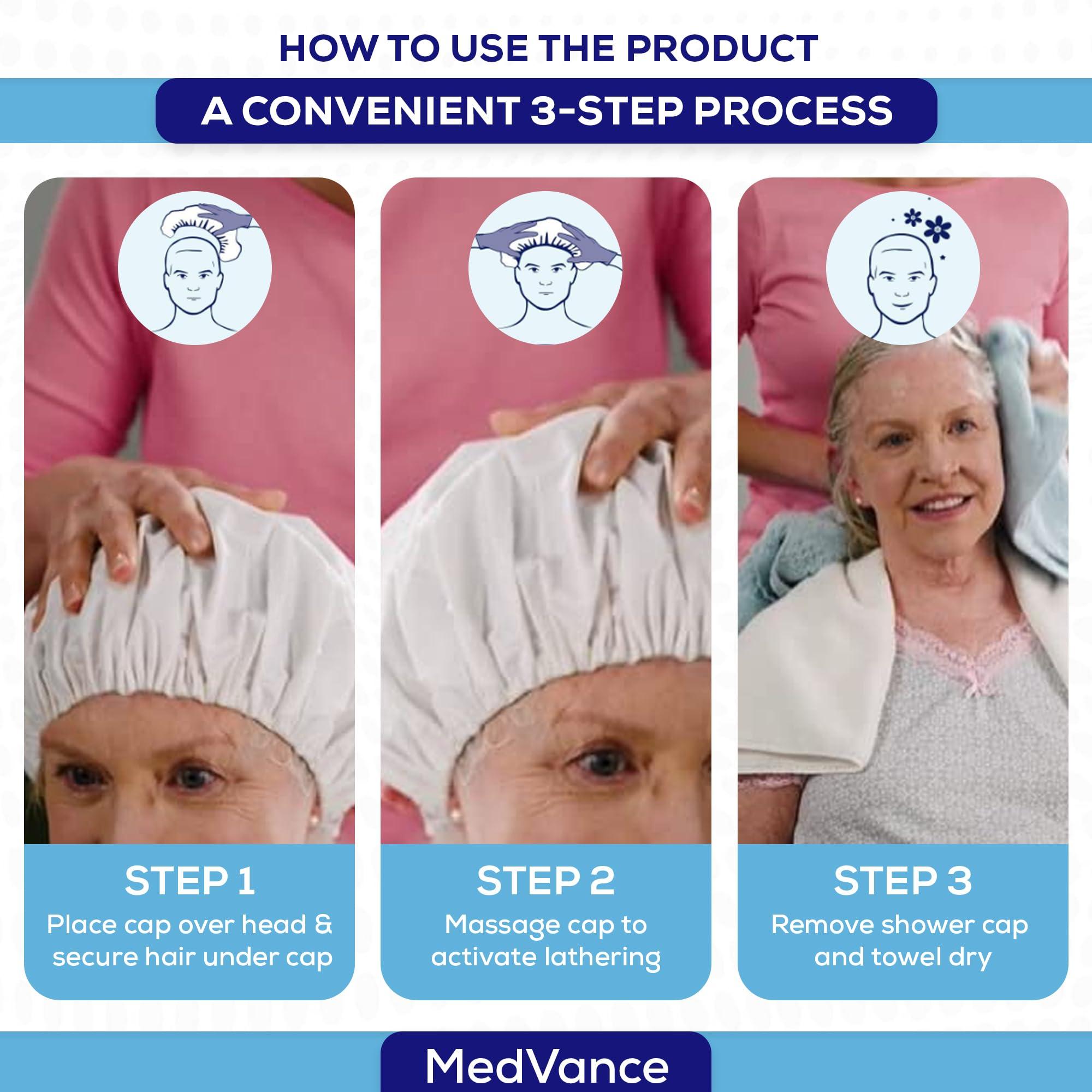 HOW TO USE THE PRODUCT

A CONVENIENT 3-STEP PROCESS

STEP 1
Place cap over head & secure hair under cap

STEP 2
Massage cap to activate lathering

STEP 3
Remove shower cap and towel dry

MedVance