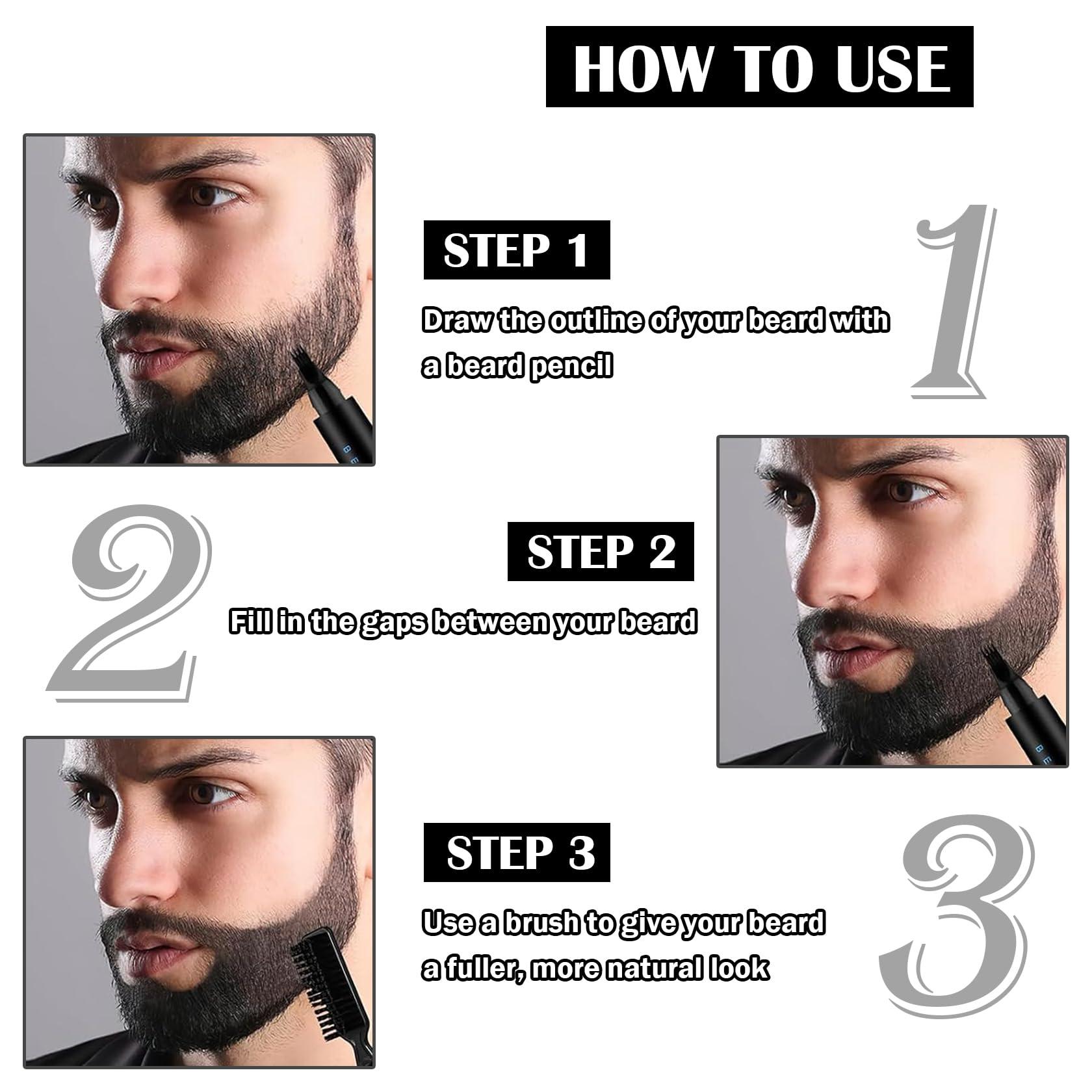 HOW TO USE

STEP 1

Draw the outline of your beard with a beard pencil

1

2

STEP 2

Fill in the gaps between your beard

STEP 3

Use a brush to give your beard a fuller, more natural look

3