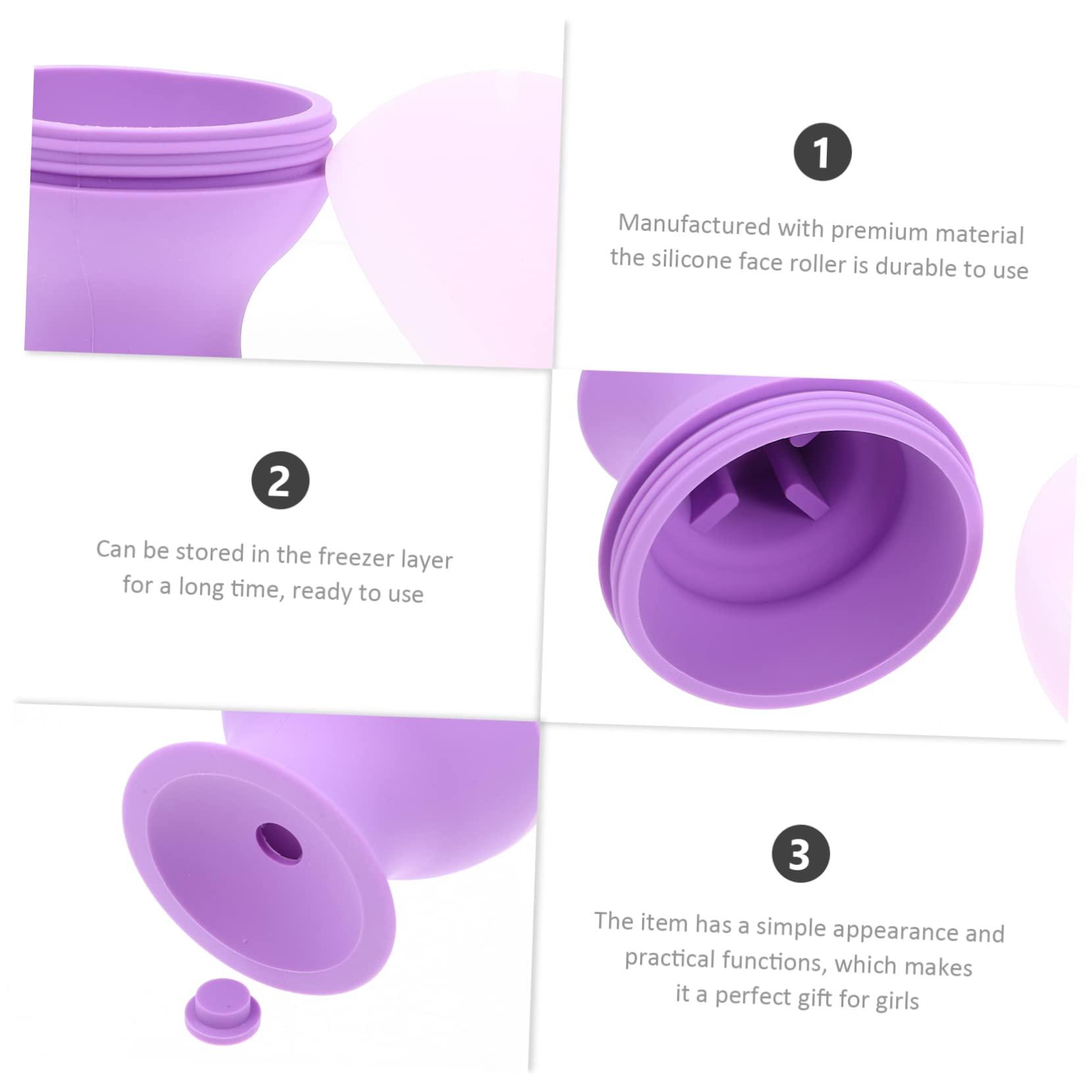 1

Manufactured with premium material the silicone face roller is durable to use

2

Can be stored in the freezer layer for a long time, ready to use

3

The item has a simple appearance and practical functions, which makes it a perfect gift for girls