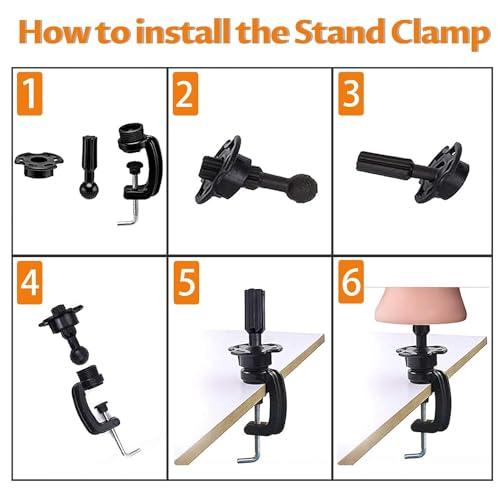 How to install the Stand Clamp

1

2

3

4

5

6