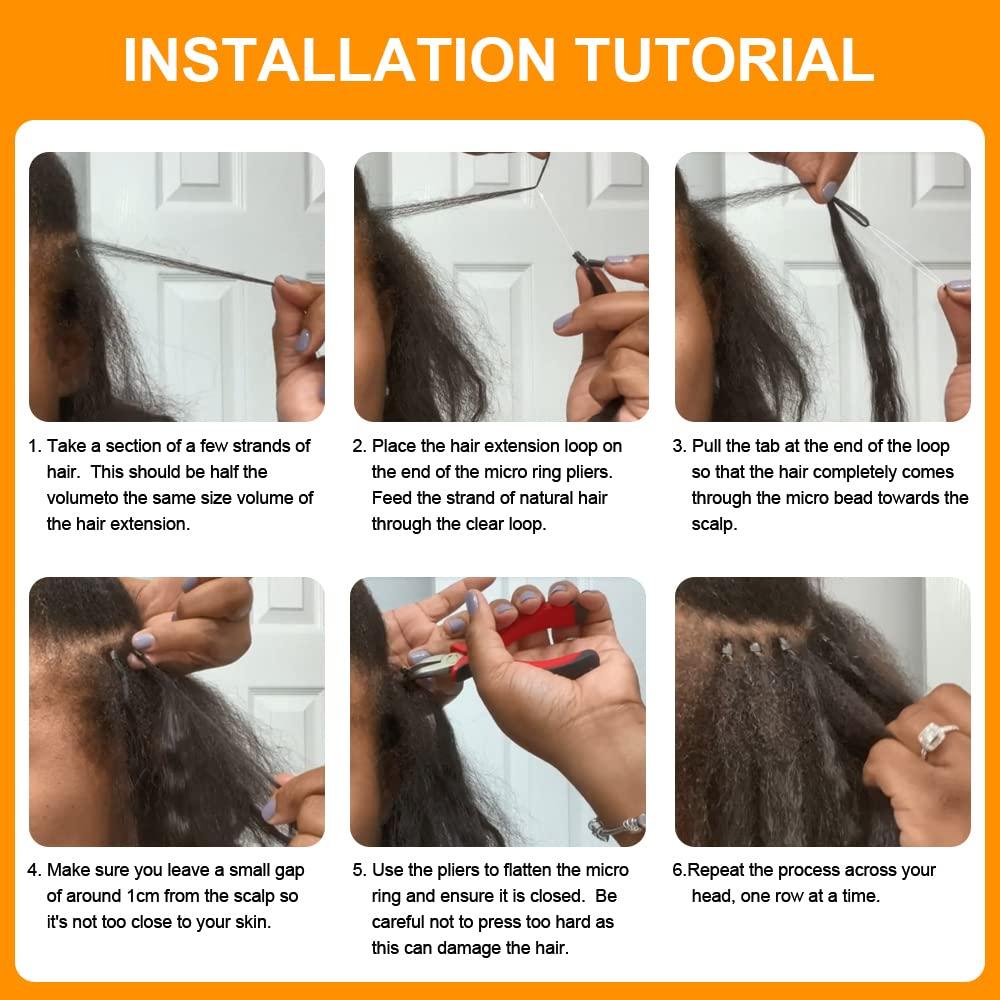 INSTALLATION TUTORIAL

1. Take a section of a few strands of hair. This should be half the volumeto the same size volume of the hair extension.

2. Place the hair extension loop on the end of the micro ring pliers. Feed the strand of natural hair through the clear loop.

3. Pull the tab at the end of the loop so that the hair completely comes through the micro bead towards the scalp.

4. Make sure you leave a small gap of around 1cm from the scalp so it's not too close to your skin.

5. Use the pliers to flatten the micro ring and ensure it is closed. Be careful not to press too hard as this can damage the hair.

6.Repeat the process across your head, one row at a time.