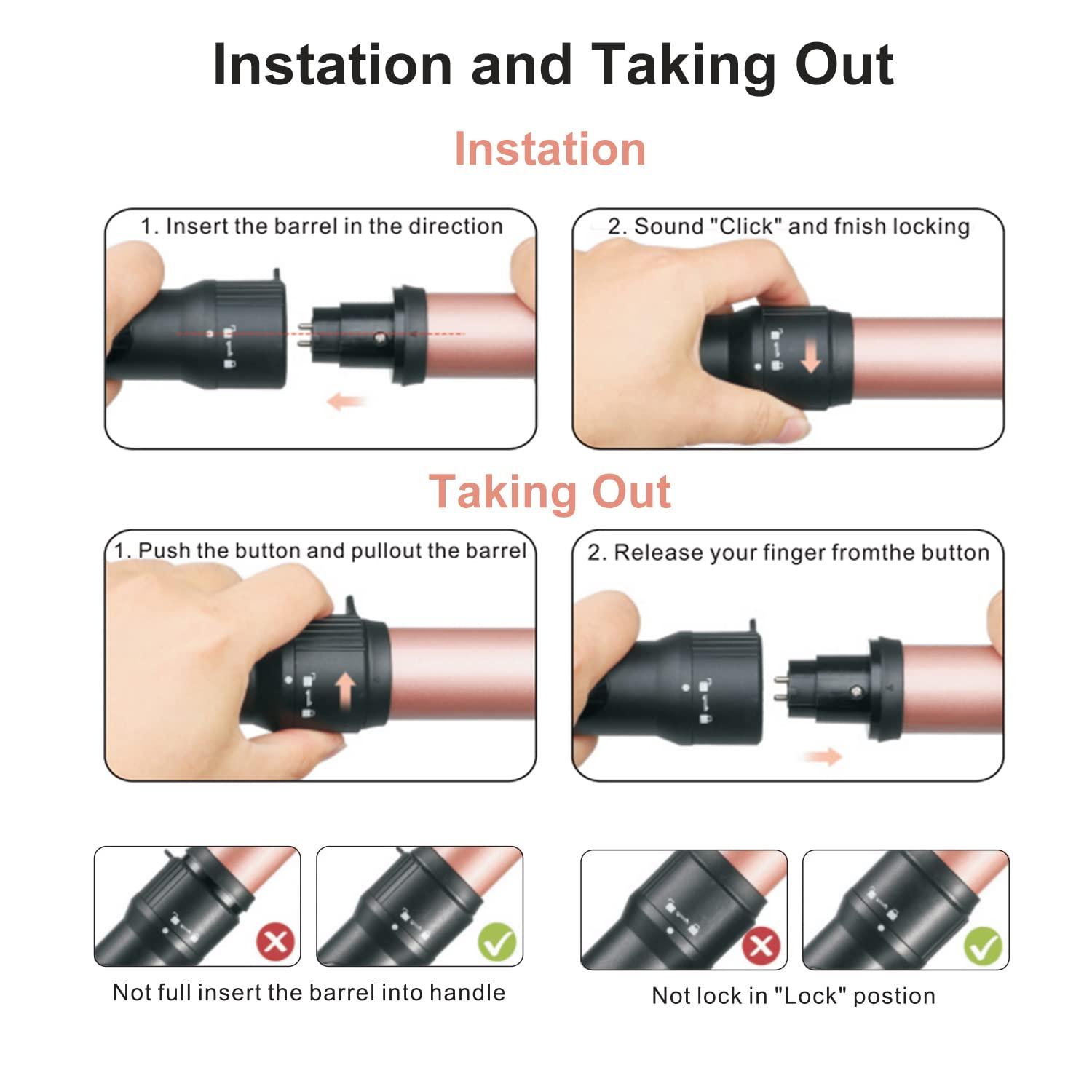 Instation and Taking Out

Instation

1. Insert the barrel in the direction

2. Sound "Click" and fnish locking

Taking Out

1. Push the button and pullout the barrel

2. Release your finger fromthe button

Not full insert the barrel into handle

Not lock in "Lock" postion