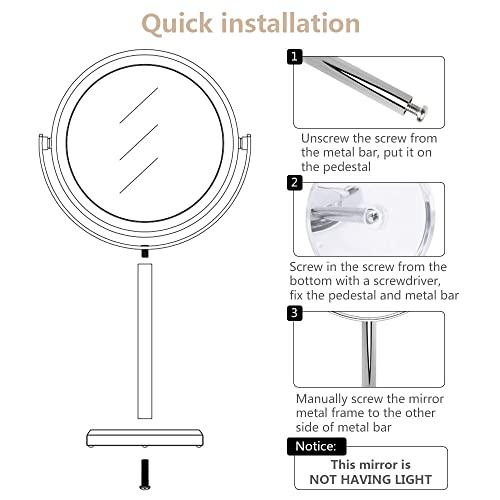 Quick installation

1

Unscrew the screw from the metal bar, put it on the pedestal

2

Screw in the screw from the bottom with a screwdriver, fix the pedestal and metal bar

3

Manually screw the mirror metal frame to the other side of metal bar

Notice:

This mirror is NOT HAVING LIGHT