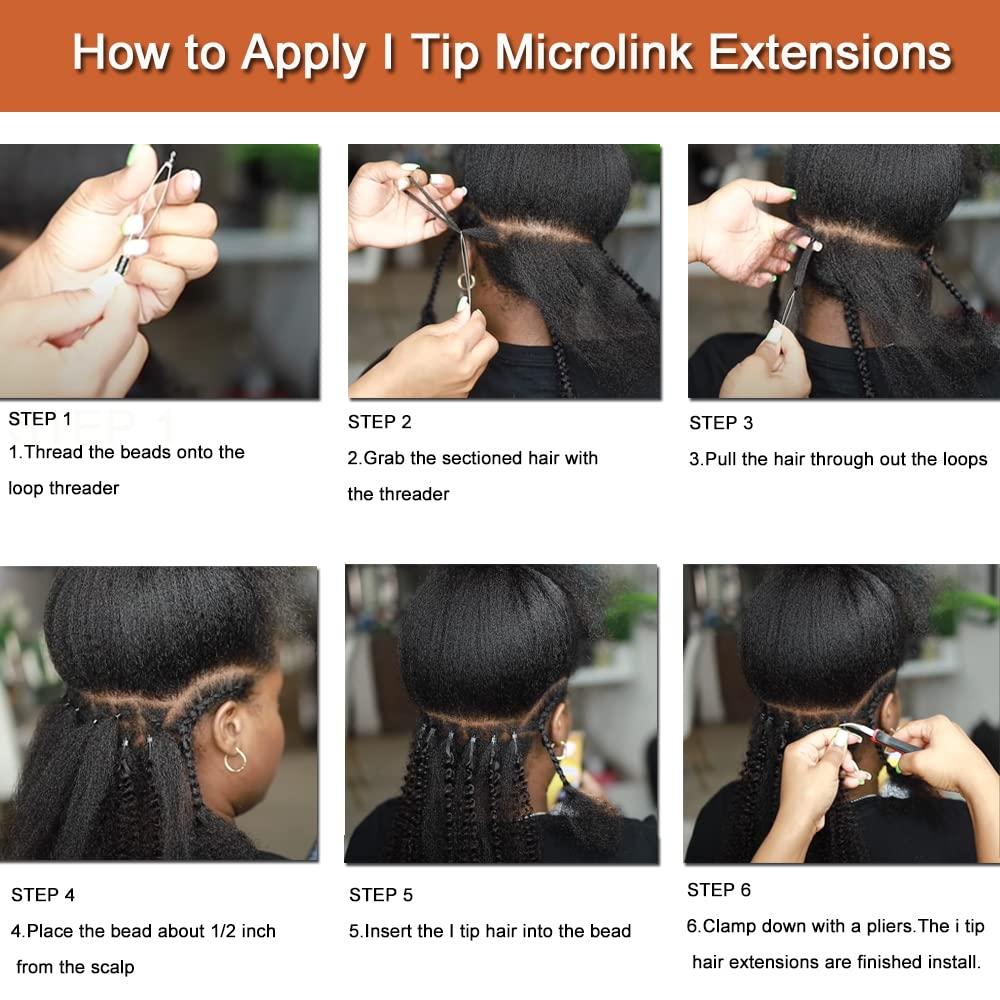 How to Apply I Tip Microlink Extensions

STEP 1
1.Thread the beads onto the loop threader

STEP 2
2.Grab the sectioned hair with the threader

STEP 3
3.Pull the hair through out the loops

STEP 4
4.Place the bead about 1/2 inch from the scalp

STEP 5
5.Insert the I tip hair into the bead

STEP 6
6.Clamp down with a pliers.The i tip hair extensions are finished install.