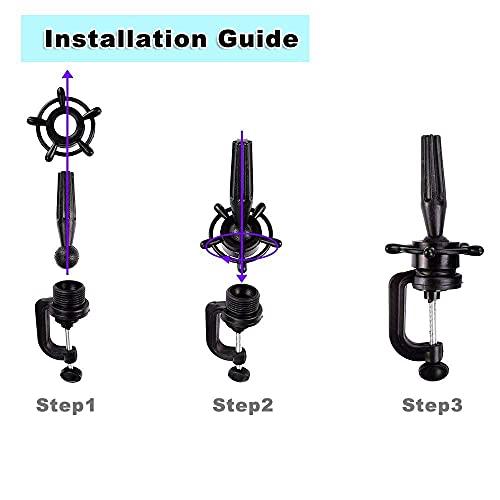 Installation Guide

Step1

Step2

Step3