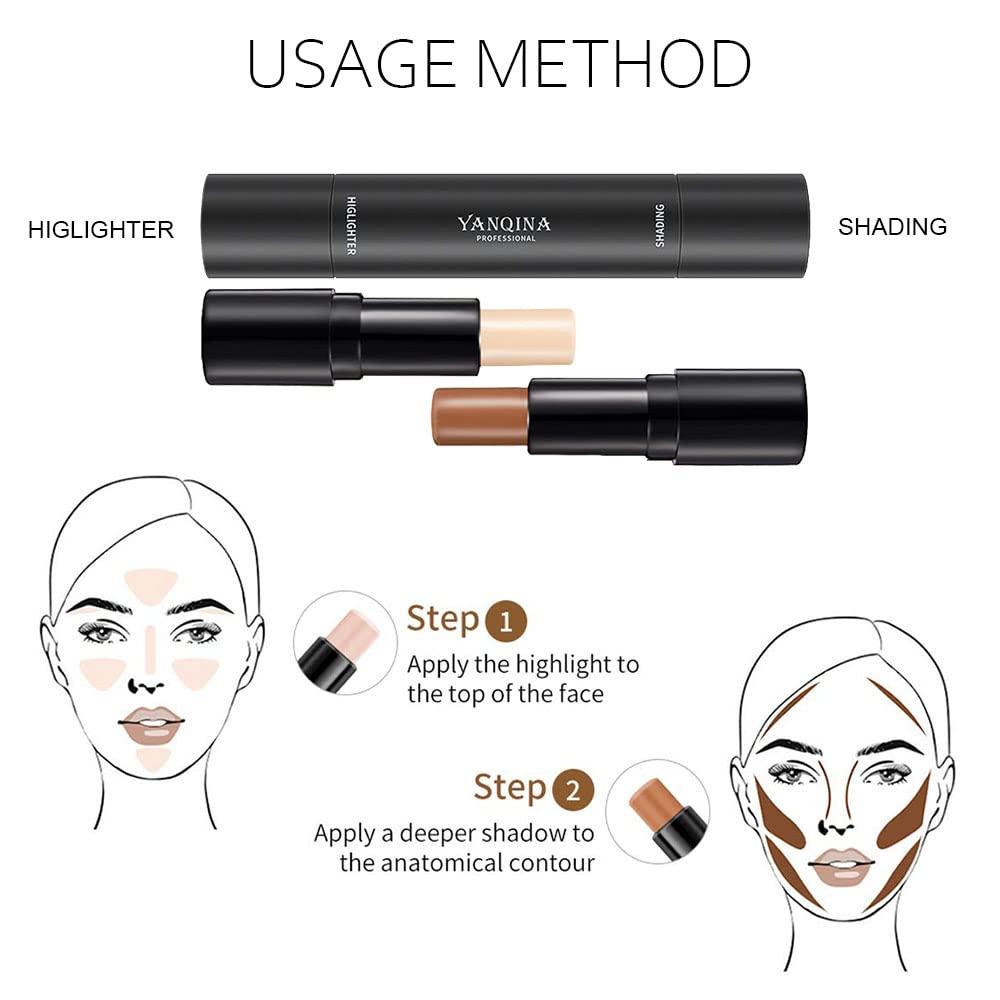 USAGE METHOD

HIGLIGHTER

HIGLIGHTER

YANQINA
PROFESSIONAL

SHADING

SHADING

Step 1
Apply the highlight to the top of the face

Step 2
Apply a deeper shadow to the anatomical contour