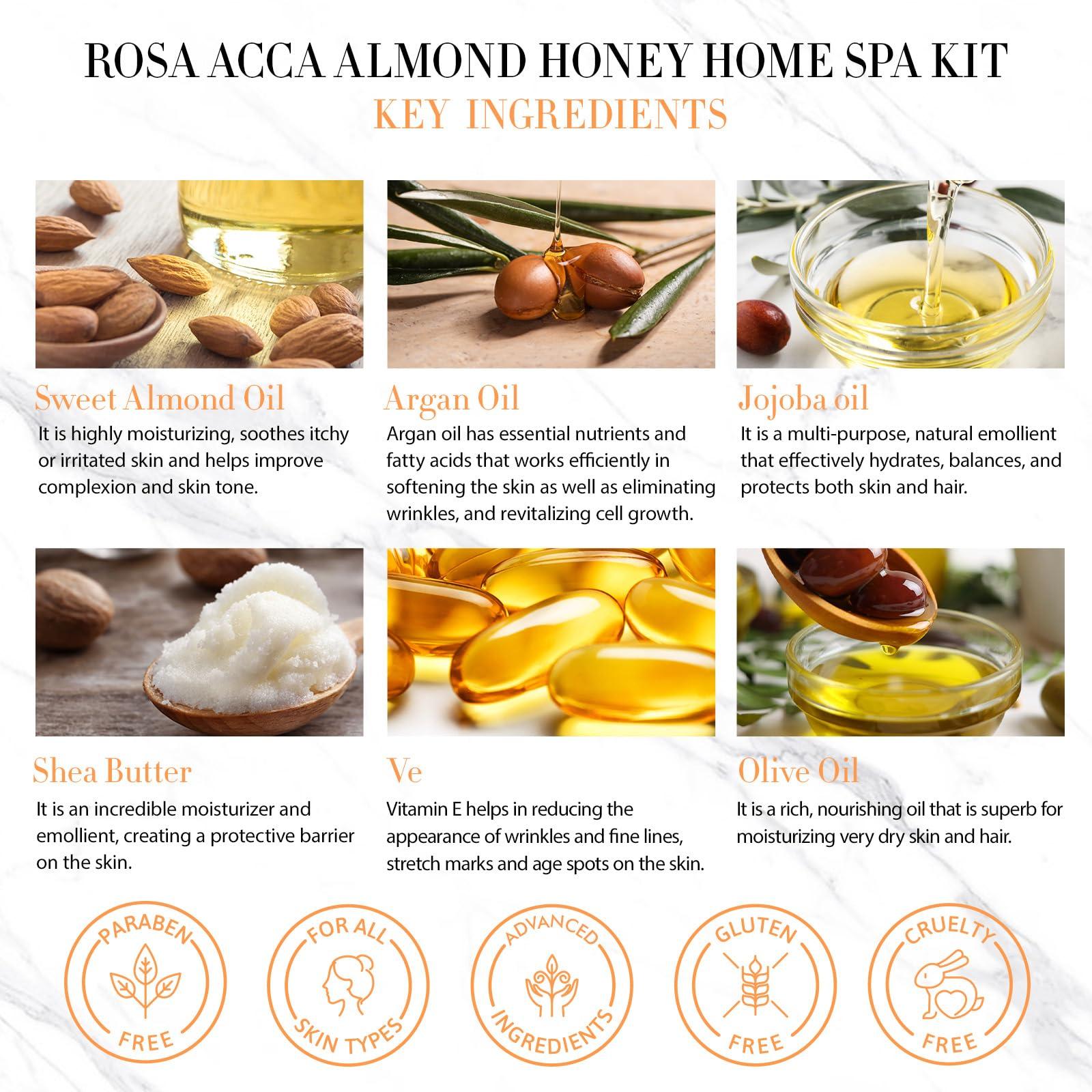 ROSA ACCA ALMOND HONEY HOME SPA KIT
KEY INGREDIENTS

Sweet Almond Oil
It is highly moisturizing, soothes itchy or irritated skin and helps improve complexion and skin tone.

Argan Oil
Argan oil has essential nutrients and fatty acids that works efficiently in softening the skin as well as eliminating wrinkles, and revitalizing cell growth.

Jojoba oil
It is a multi-purpose, natural emollient that effectively hydrates, balances, and protects both skin and hair.

Shea Butter
It is an incredible moisturizer and emollient, creating a protective barrier on the skin.

Ve
Vitamin E helps in reducing the appearance of wrinkles and fine lines, stretch marks and age spots on the skin.

Olive Oil
It is a rich, nourishing oil that is superb for moisturizing very dry skin and hair.

PARABEN FREE

FOR ALL SKIN TYPES

ADVANCED INGREDIENTS

GLUTEN FREE

CRUELTY FREE