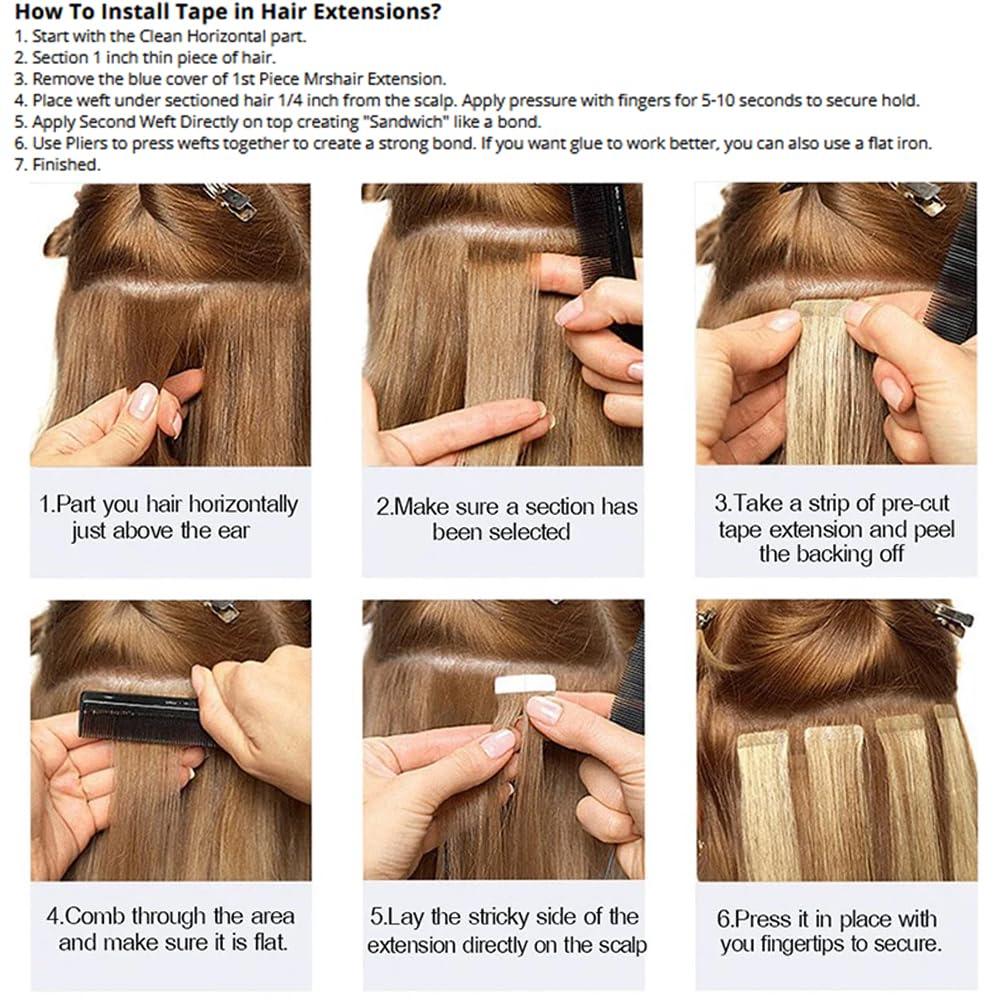 How To Install Tape in Hair Extensions?
1. Start with the Clean Horizontal part.
2. Section 1 inch thin piece of hair.
3. Remove the blue cover of 1st Piece Mrshair Extension.
4. Place weft under sectioned hair 1/4 inch from the scalp. Apply pressure with fingers for 5-10 seconds to secure hold.
5. Apply Second Weft Directly on top creating "Sandwich" like a bond.
6. Use Pliers to press wefts together to create a strong bond. If you want glue to work better, you can also use a flat iron.
7. Finished.

1.Part you hair horizontally just above the ear

2.Make sure a section has been selected

3.Take a strip of pre-cut tape extension and peel the backing off

4.Comb through the area and make sure it is flat.

5.Lay the stricky side of the extension directly on the scalp

6.Press it in place with you fingertips to secure.