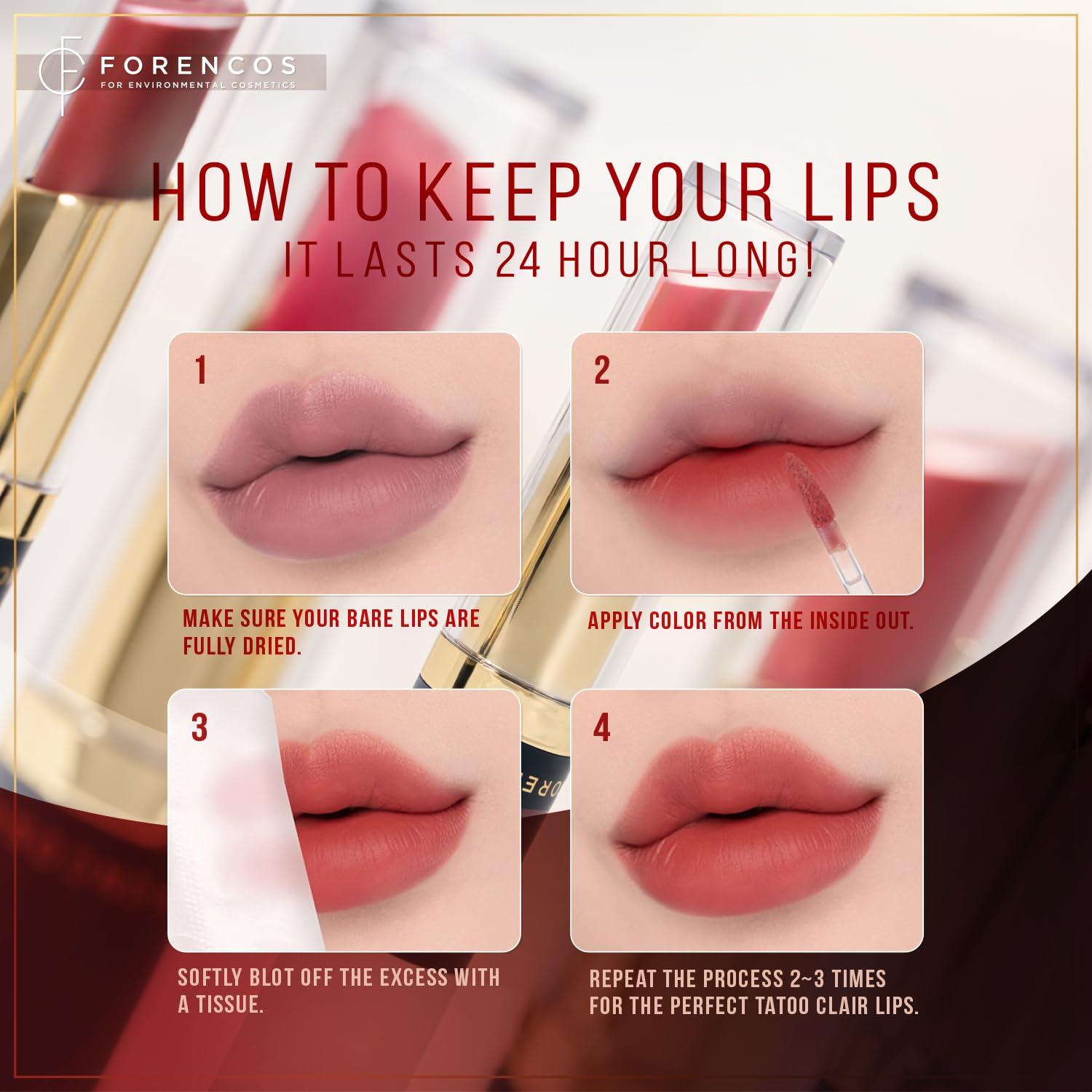 FORENCOS
FOR ENVIRONMENTAL COSMETICS

HOW TO KEEP YOUR LIPS
IT LASTS 24 HOUR LONG!

1

MAKE SURE YOUR BARE LIPS ARE FULLY DRIED.

2

APPLY COLOR FROM THE INSIDE OUT.

3

SOFTLY BLOT OFF THE EXCESS WITH A TISSUE.

4

REPEAT THE PROCESS 2~3 TIMES FOR THE PERFECT TATOO CLAIR LIPS.