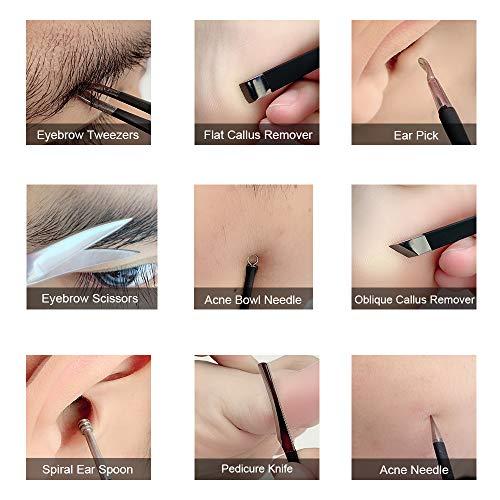 Eyebrow Tweezers

Flat Callus Remover

Ear Pick

Eyebrow Scissors

Acne Bowl Needle

Oblique Callus Remover

Spiral Ear Spoon

Pedicure Knife

Acne Needle