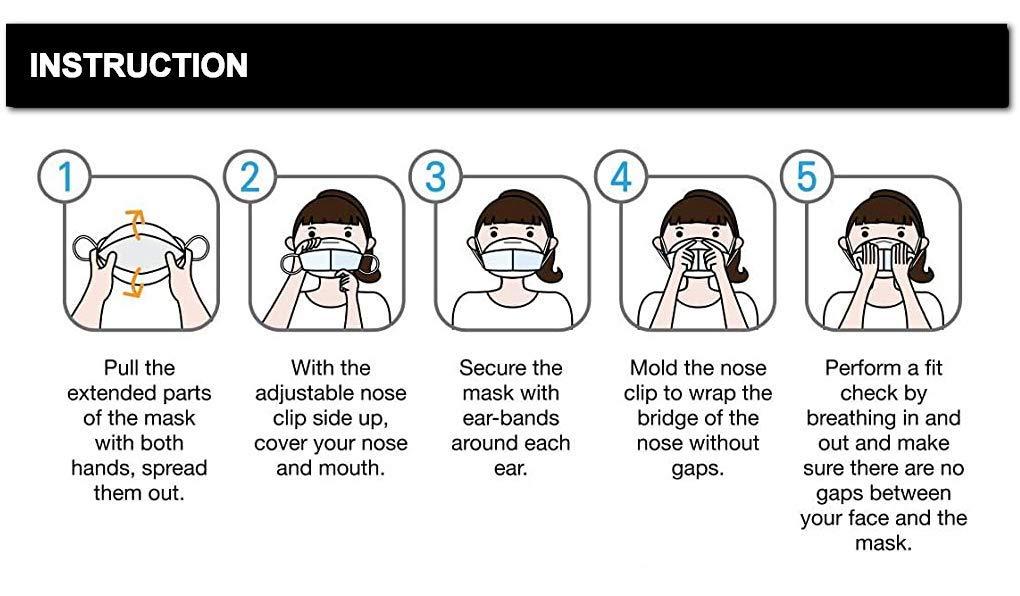 INSTRUCTION

1

Pull the extended parts of the mask with both hands, spread them out.

2

With the adjustable nose clip side up, cover your nose and mouth.

3

Secure the mask with ear-bands around each ear.

4

Mold the nose clip to wrap the bridge of the nose without gaps.

5

Perform a fit check by breathing in and out and make sure there are no gaps between your face and the mask.