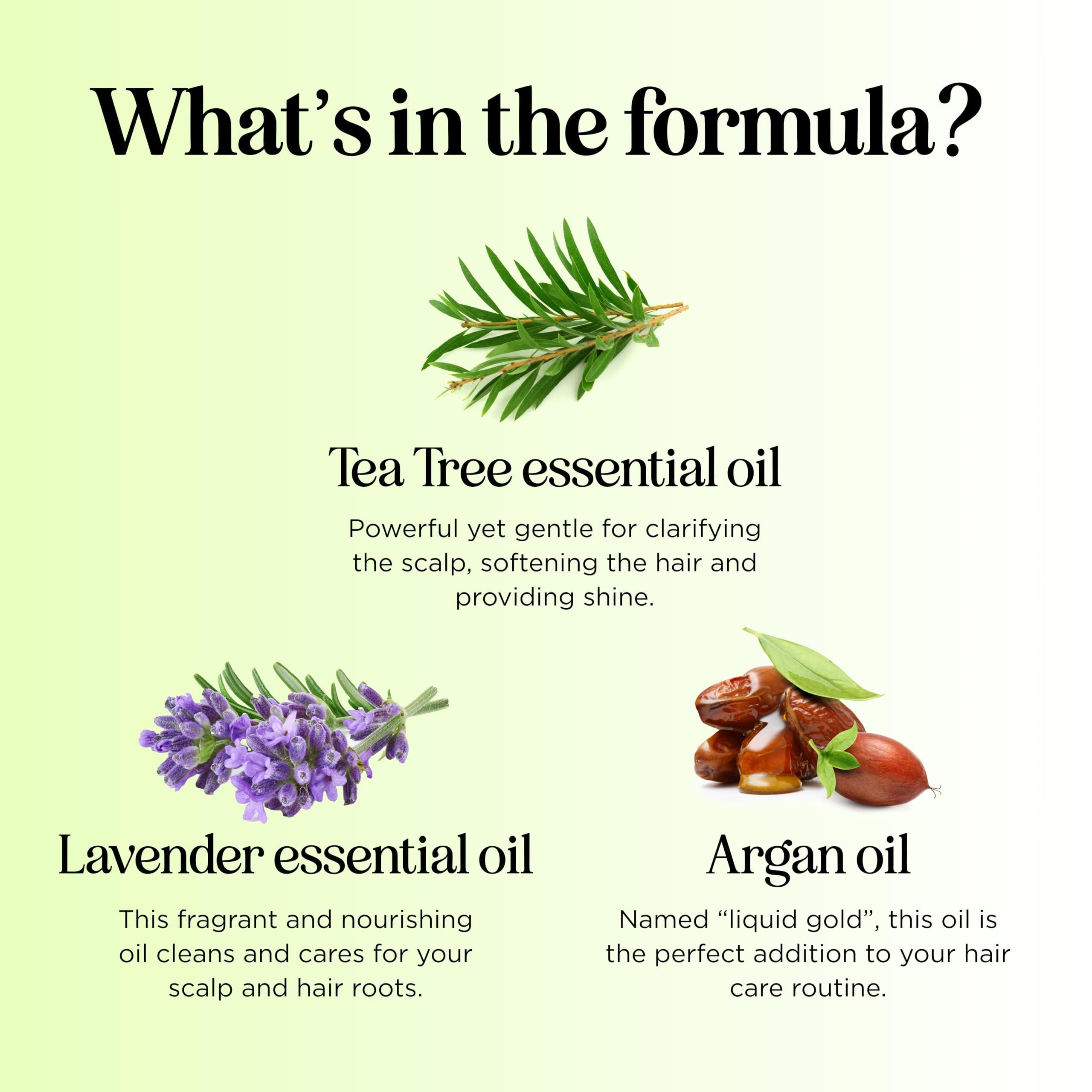 What's in the formula?

Tea Tree essential oil

Powerful yet gentle for clarifying the scalp, softening the hair and providing shine.

Lavender essential oil

This fragrant and nourishing oil cleans and cares for your scalp and hair roots.

Argan oil

Named "liquid gold", this oil is the perfect addition to your hair care routine.