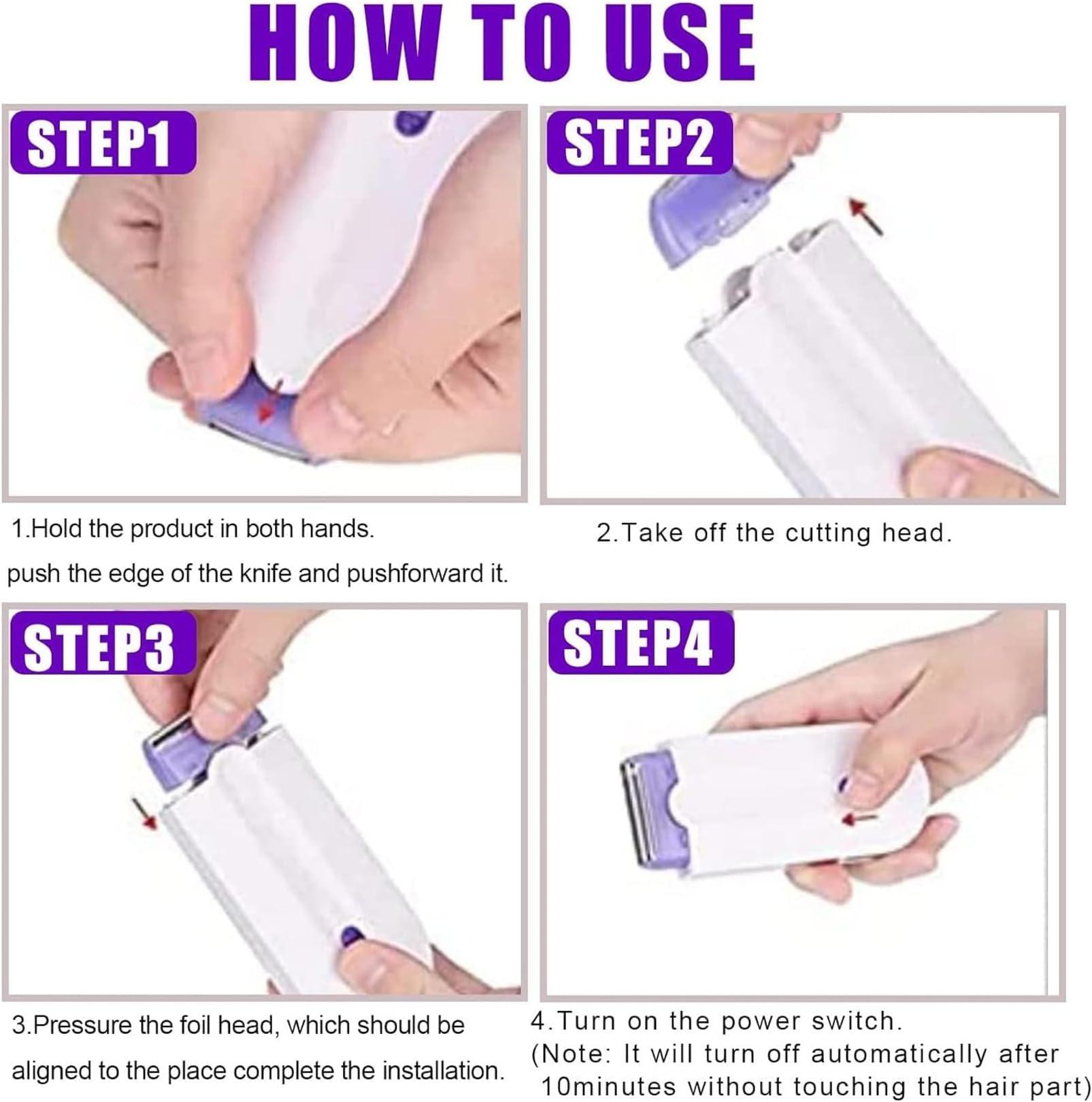 HOW TO USE

STEP1

STEP2

1.Hold the product in both hands.
push the edge of the knife and pushforward it.

2.Take off the cutting head.

STEP3

STEP4

3.Pressure the foil head, which should be aligned to the place complete the installation.

4.Turn on the power switch.
(Note: It will turn off automatically after 10minutes without touching the hair part)