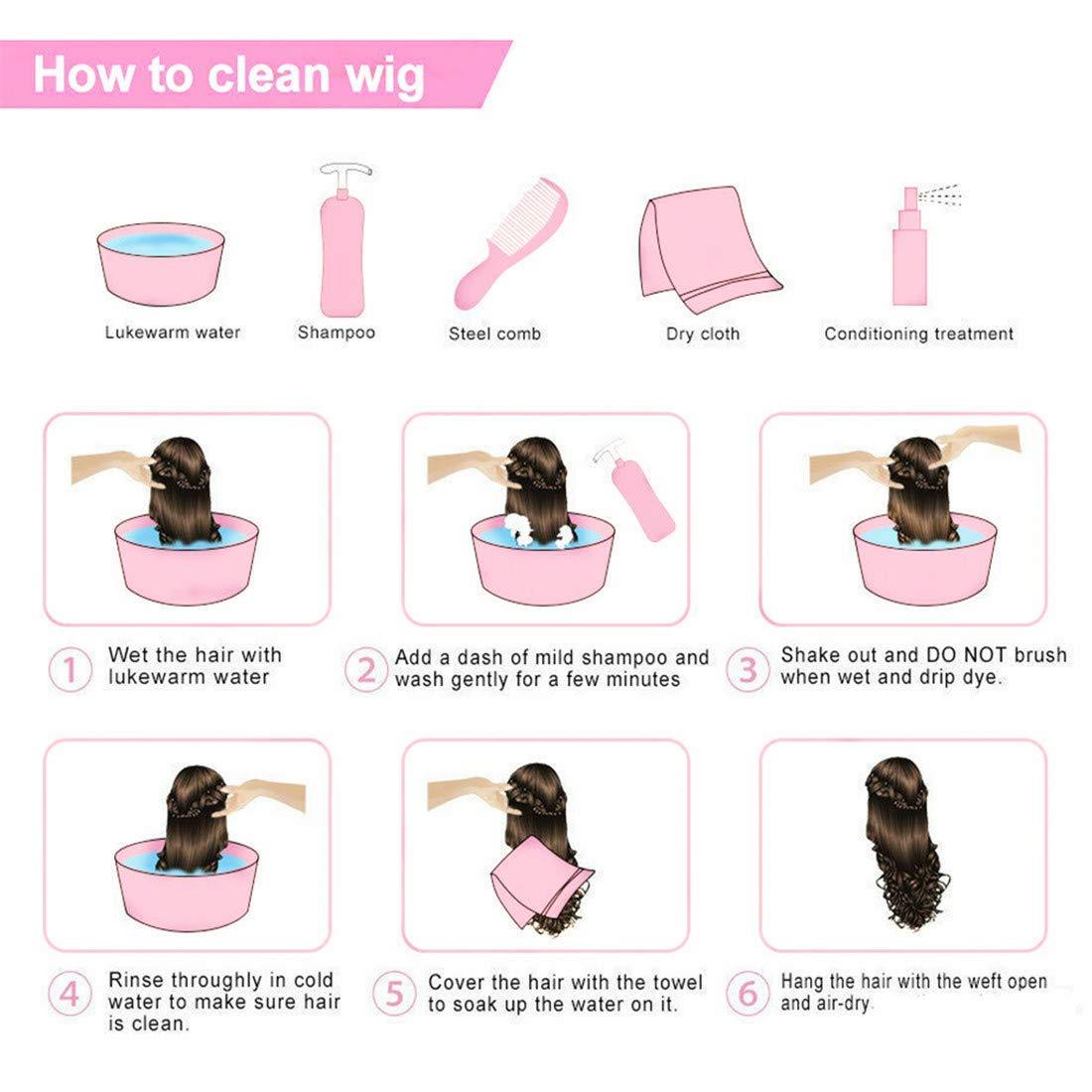 How to clean wig

Lukewarm water

Shampoo

Steel comb

Dry cloth

Conditioning treatment

1 Wet the hair with lukewarm water

2 Add a dash of mild shampoo and wash gently for a few minutes

3 Shake out and DO NOT brush when wet and drip dye.

4 Rinse throughly in cold water to make sure hair is clean.

5 Cover the hair with the towel to soak up the water on it.

6 Hang the hair with the weft open and air-dry.