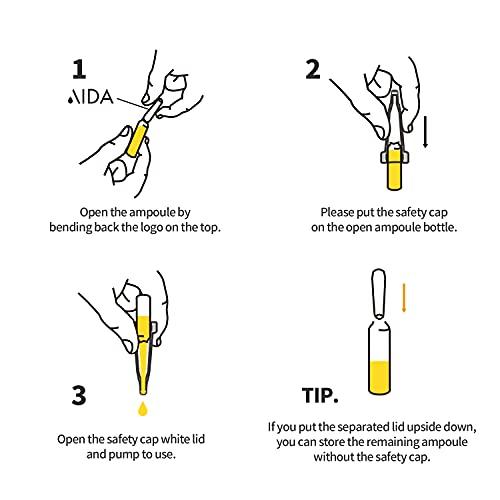 1

AIDA

Open the ampoule by bending back the logo on the top.

2

Please put the safety cap on the open ampoule bottle.

3

Open the safety cap white lid and pump to use.

TIP.

If you put the separated lid upside down, you can store the remaining ampoule without the safety cap.