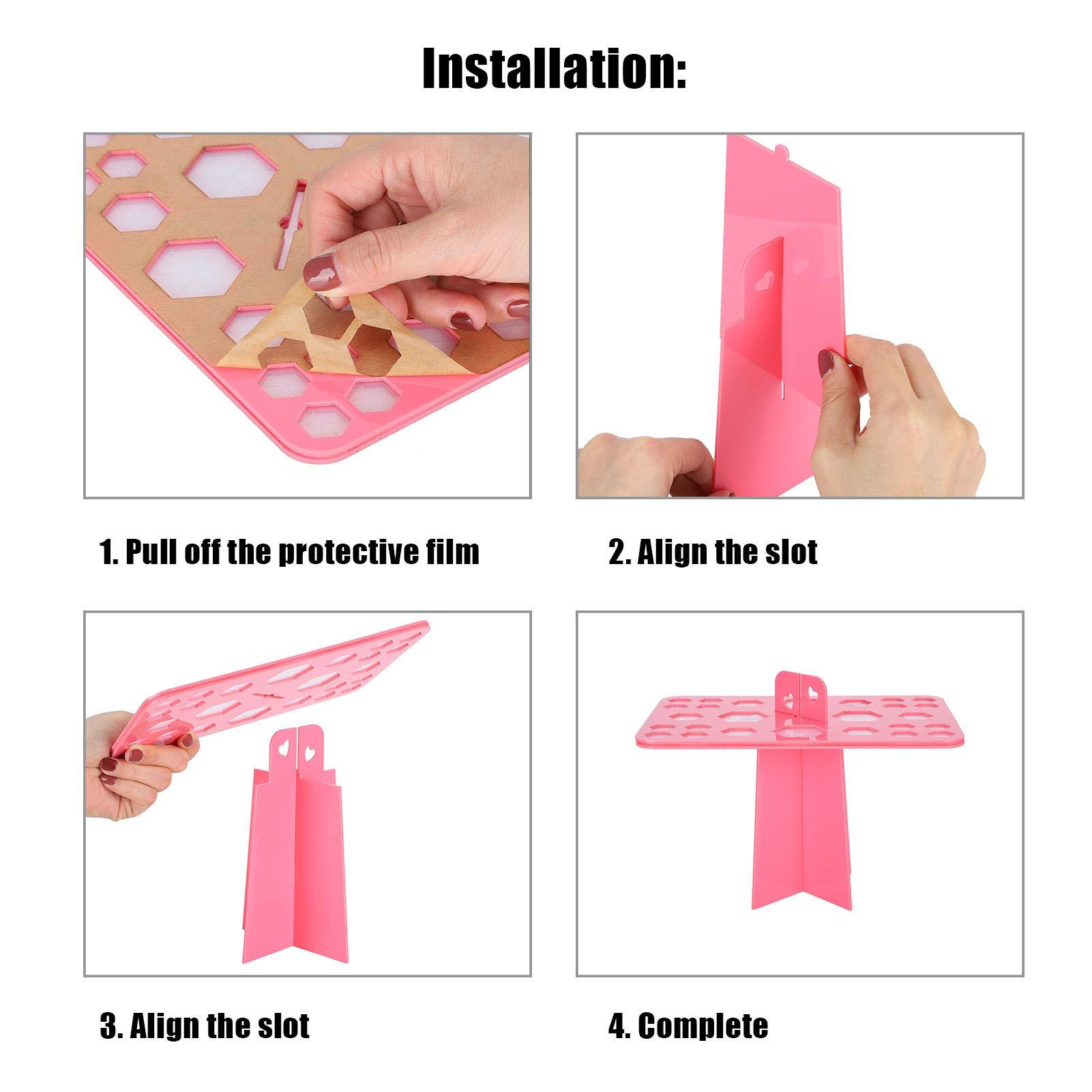 Installation:

1. Pull off the protective film

2. Align the slot

3. Align the slot

4. Complete