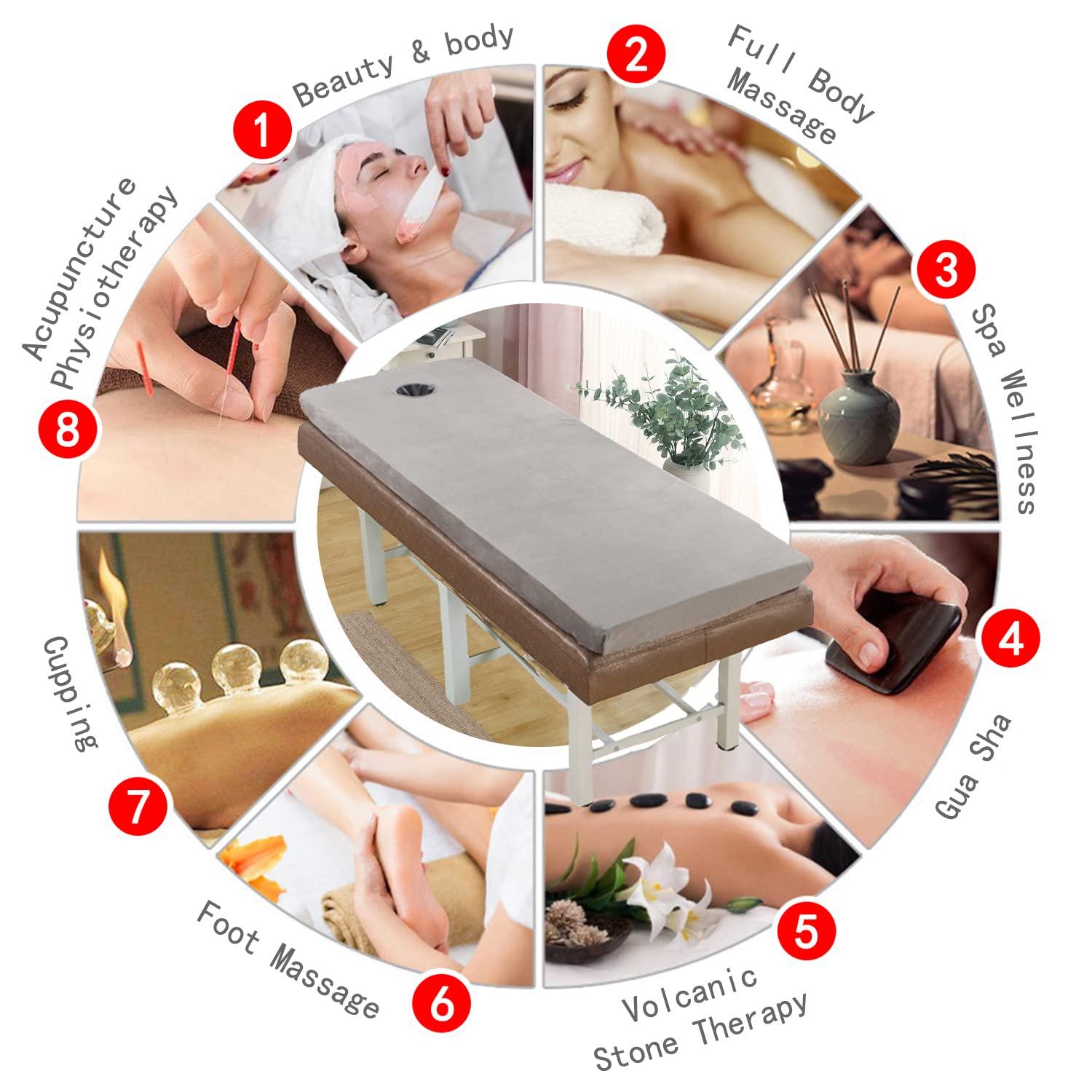 1 Beauty & body

2 Full Body Massage

3 Spa Wellness

4 Gua Sha

5 Volcanic Stone Therapy

6 Foot Massage

7 Cupping

8 Acupuncture Physiotherapy