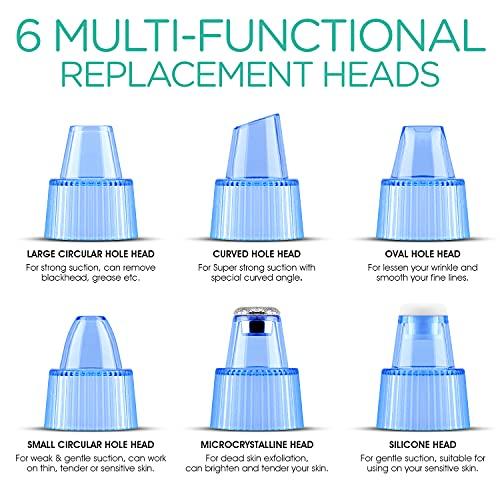 6 MULTI-FUNCTIONAL REPLACEMENT HEADS

LARGE CIRCULAR HOLE HEAD
For strong suction, can remove blackhead, grease etc.

CURVED HOLE HEAD
For Super strong suction with special curved angle.

OVAL HOLE HEAD
For lessen your wrinkle and smooth your fine lines.

SMALL CIRCULAR HOLE HEAD
For weak & gentle suction, can work on thin, tender or sensitive skin.

MICROCRYSTALLINE HEAD
For dead skin exfoliation, can brighten and tender your skin.

SILICONE HEAD
For gentle suction, suitable for using on your sensitive skin.