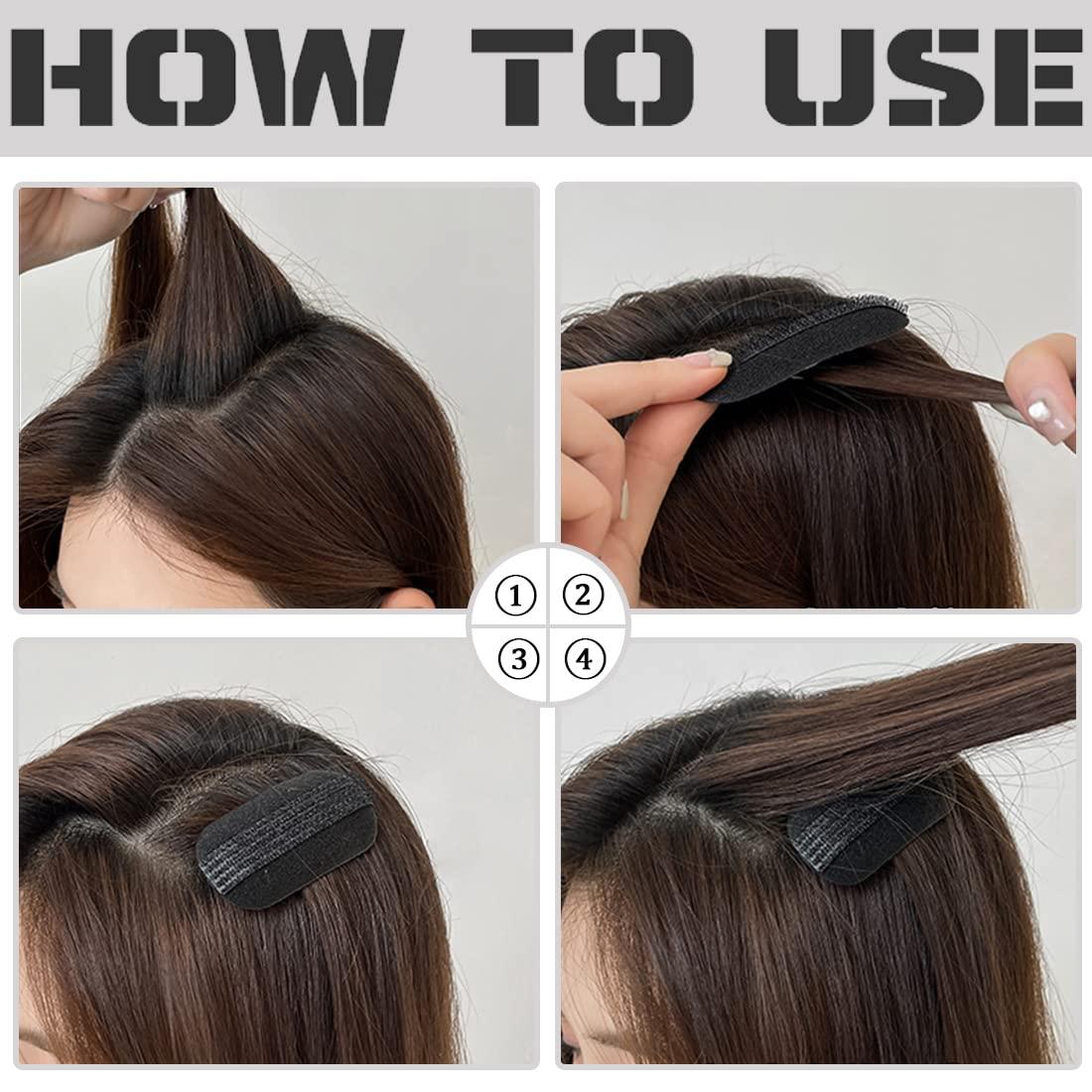 HOW TO USE

①
②
③
④