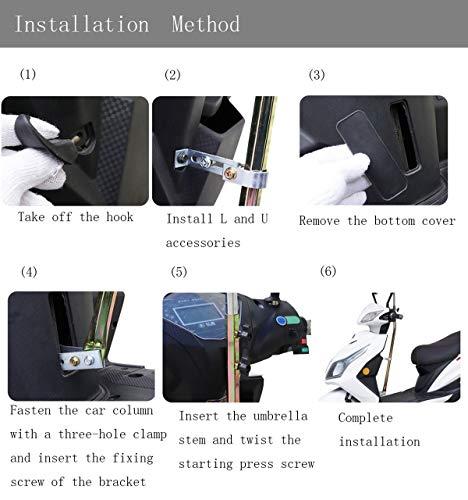 Installation Method

(1)

Take off the hook

(2)

Install L and U accessories

(3)

Remove the bottom cover

(4)

Fasten the car column with a three-hole clamp and insert the fixing screw of the bracket

(5)

Insert the umbrella stem and twist the starting press screw

(6)

Complete installation