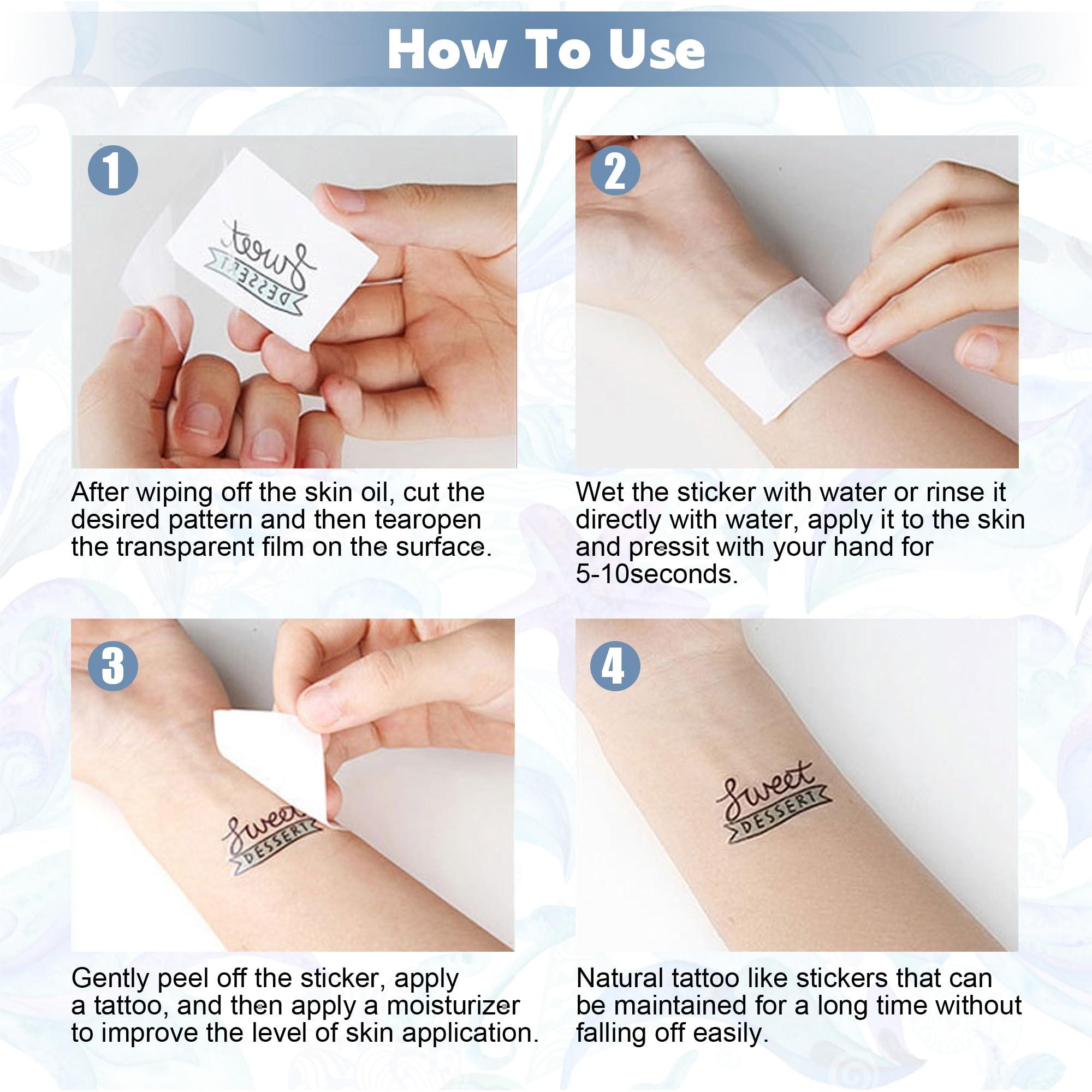 How To Use

1

Sweet DESSERT

After wiping off the skin oil, cut the desired pattern and then tearopen the transparent film on the surface.

2

Wet the sticker with water or rinse it directly with water, apply it to the skin and pressit with your hand for 5-10seconds.

3

Sweet DESSERT

Gently peel off the sticker, apply a tattoo, and then apply a moisturizer to improve the level of skin application.

4

Sweet DESSERT

Natural tattoo like stickers that can be maintained for a long time without falling off easily.