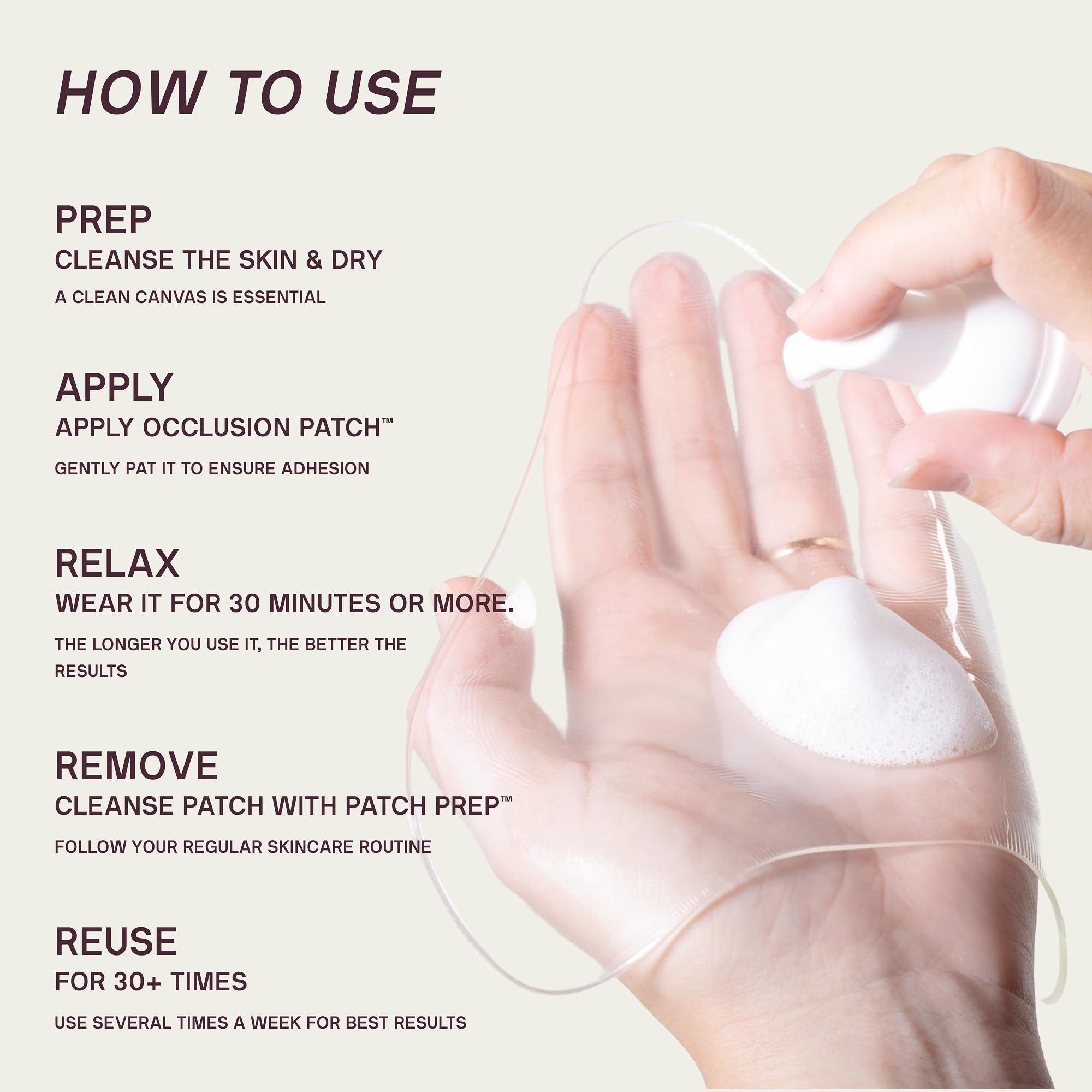 HOW TO USE

PREP
CLEANSE THE SKIN & DRY
A CLEAN CANVAS IS ESSENTIAL

APPLY
APPLY OCCLUSION PATCH™
GENTLY PAT IT TO ENSURE ADHESION

RELAX
WEAR IT FOR 30 MINUTES OR MORE.
THE LONGER YOU USE IT, THE BETTER THE RESULTS

REMOVE
CLEANSE PATCH WITH PATCH PREP™
FOLLOW YOUR REGULAR SKINCARE ROUTINE

REUSE
FOR 30+ TIMES
USE SEVERAL TIMES A WEEK FOR BEST RESULTS