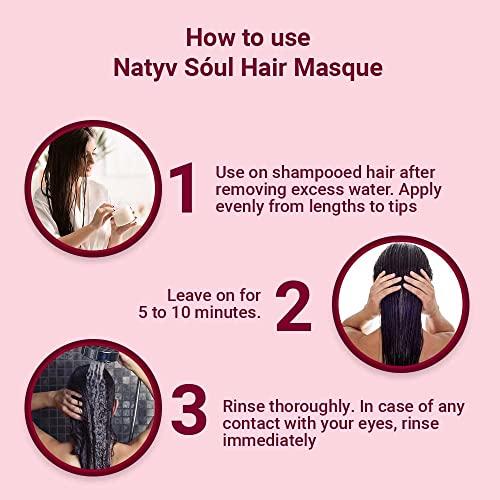 How to use
Natyv Sóul Hair Masque

1 Use on shampooed hair after removing excess water. Apply evenly from lengths to tips

Leave on for 5 to 10 minutes. 2

3 Rinse thoroughly. In case of any contact with your eyes, rinse immediately