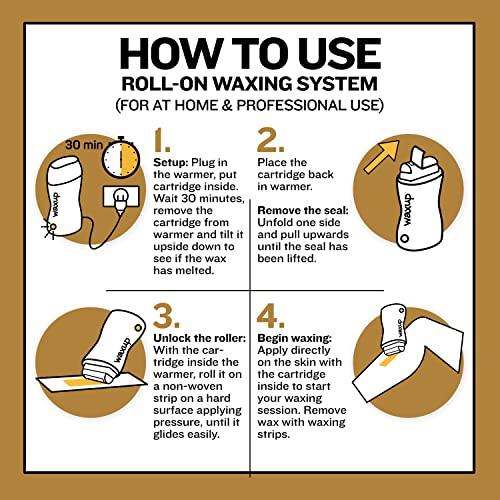 HOW TO USE
ROLL-ON WAXING SYSTEM
(FOR AT HOME & PROFESSIONAL USE)

30 min

waxup

1.
Setup: Plug in the warmer, put cartridge inside. Wait 30 minutes, remove the cartridge from warmer and tilt it upside down to see if the wax has melted.

2.
Place the cartridge back in warmer.

Remove the seal: Unfold one side and pull upwards until the seal has been lifted.

waxup

waxup

3.
Unlock the roller: With the cartridge inside the warmer, roll it on a non-woven strip on a hard surface applying pressure, until it glides easily.

4.
Begin waxing: Apply directly on the skin with the cartridge inside to start your waxing session. Remove wax with waxing strips.

waxup