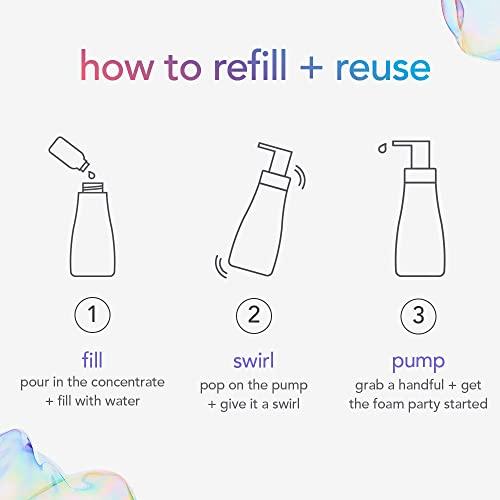 how to refill + reuse

1
fill
pour in the concentrate + fill with water

2
swirl
pop on the pump + give it a swirl

3
pump
grab a handful + get the foam party started