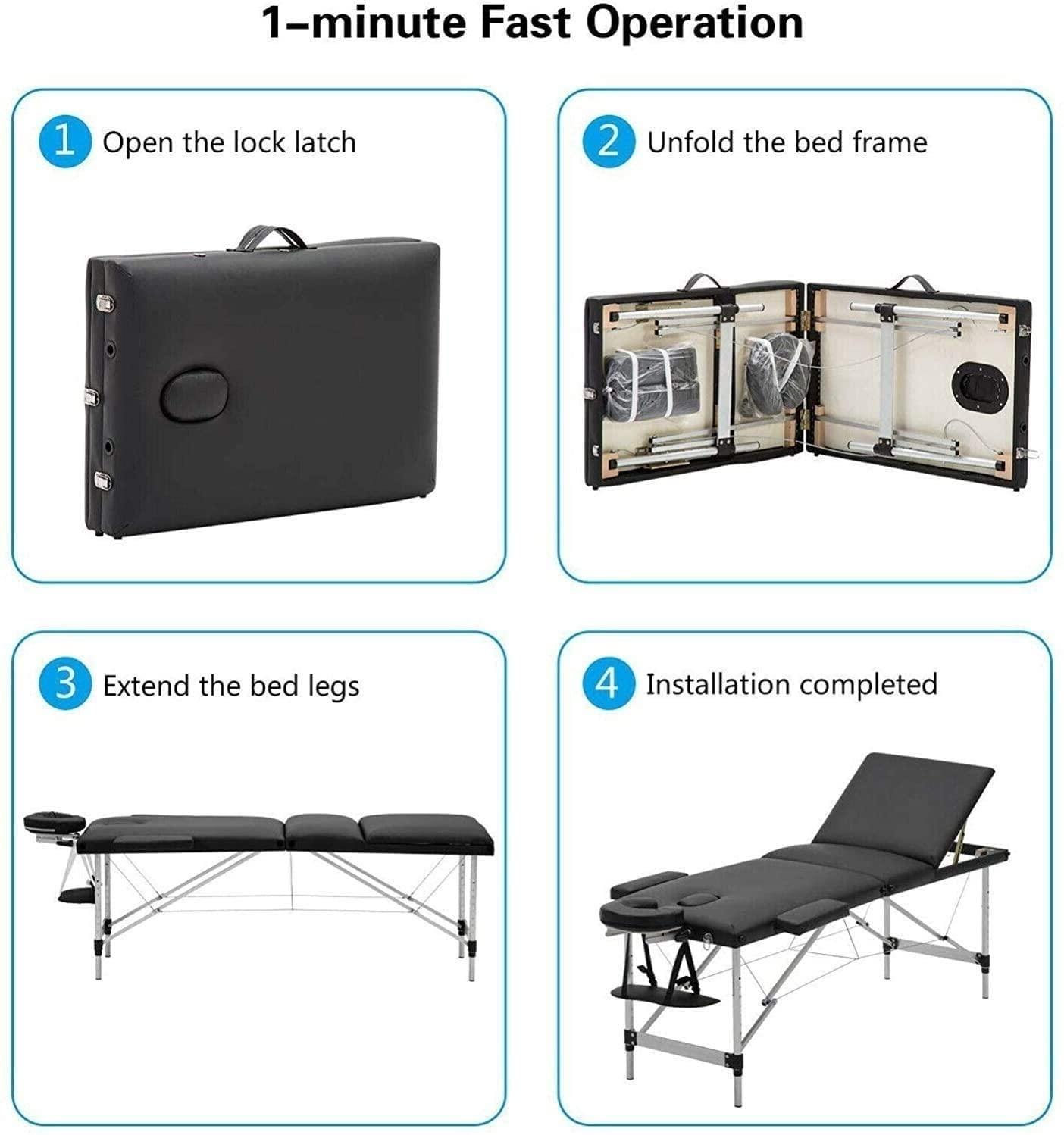 1–minute Fast Operation

1 Open the lock latch

2 Unfold the bed frame

3 Extend the bed legs

4 Installation completed