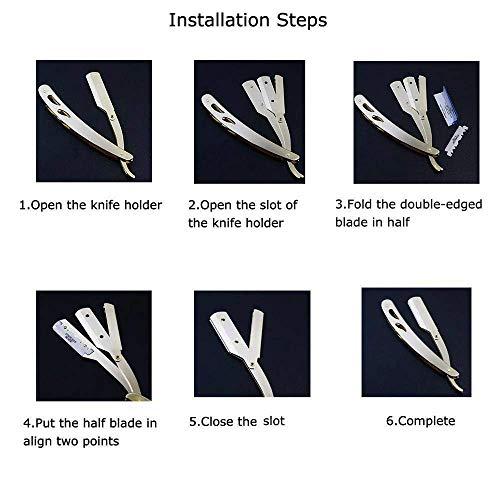 Installation Steps

1.Open the knife holder

2.Open the slot of the knife holder

3.Fold the double-edged blade in half

4.Put the half blade in align two points

5.Close the slot

6.Complete