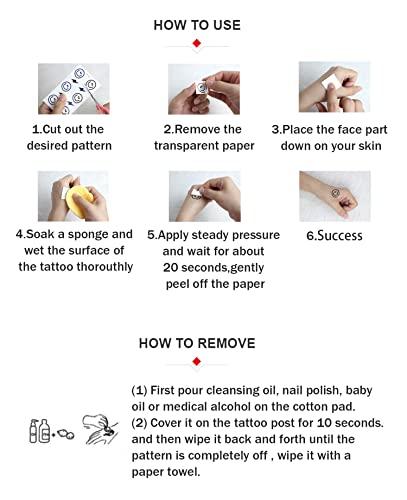 HOW TO USE

1.Cut out the desired pattern

2.Remove the transparent paper

3.Place the face part down on your skin

4.Soak a sponge and wet the surface of the tattoo thorouthly

5.Apply steady pressure and wait for about 20 seconds,gently peel off the paper

6.Success

HOW TO REMOVE

(1) First pour cleansing oil, nail polish, baby oil or medical alcohol on the cotton pad.
(2) Cover it on the tattoo post for 10 seconds. and then wipe it back and forth until the pattern is completely off , wipe it with a paper towel.