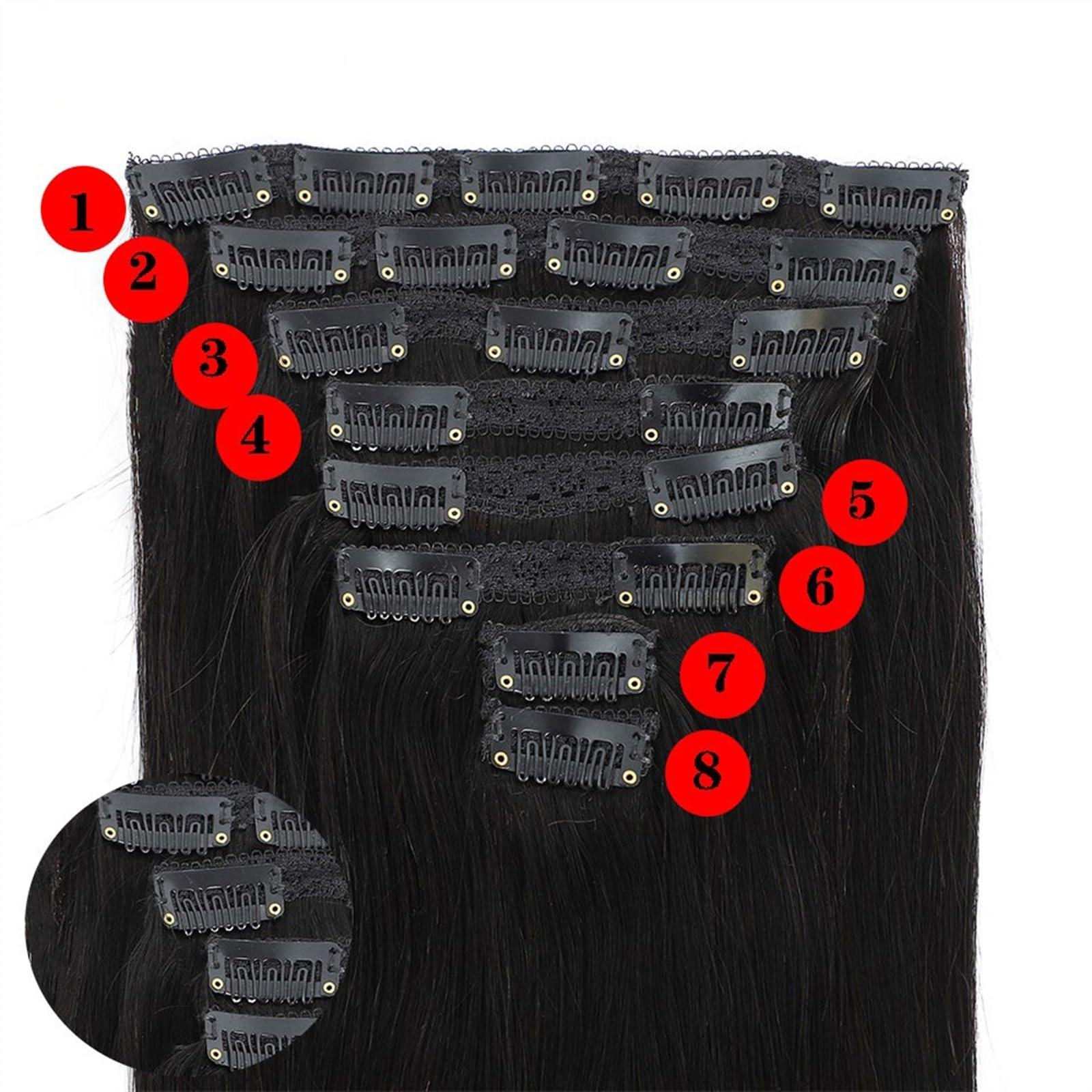 1
2
3
4
5
6
7
8