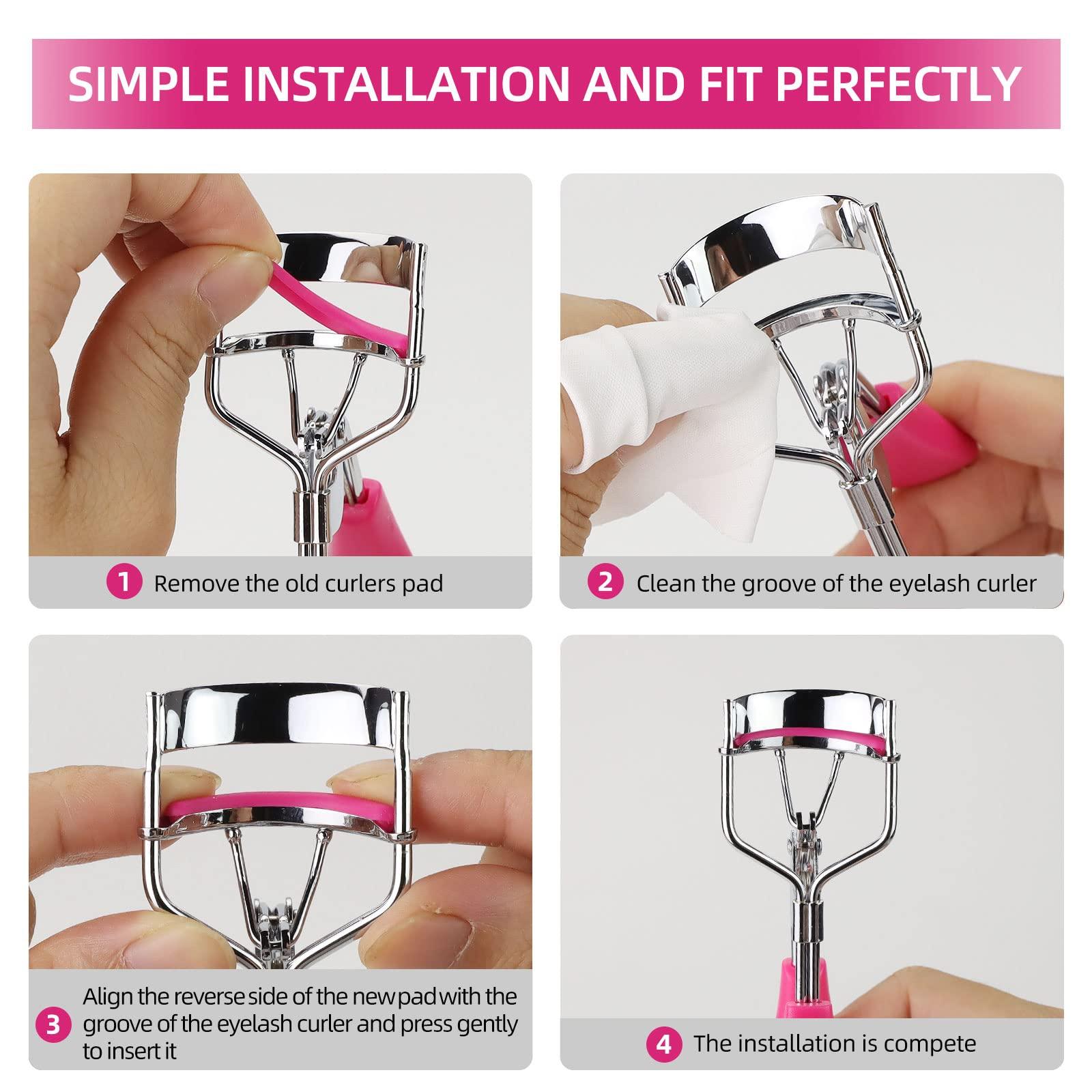 SIMPLE INSTALLATION AND FIT PERFECTLY

1 Remove the old curlers pad

2 Clean the groove of the eyelash curler

3 Align the reverse side of the new pad with the groove of the eyelash curler and press gently to insert it

4 The installation is compete